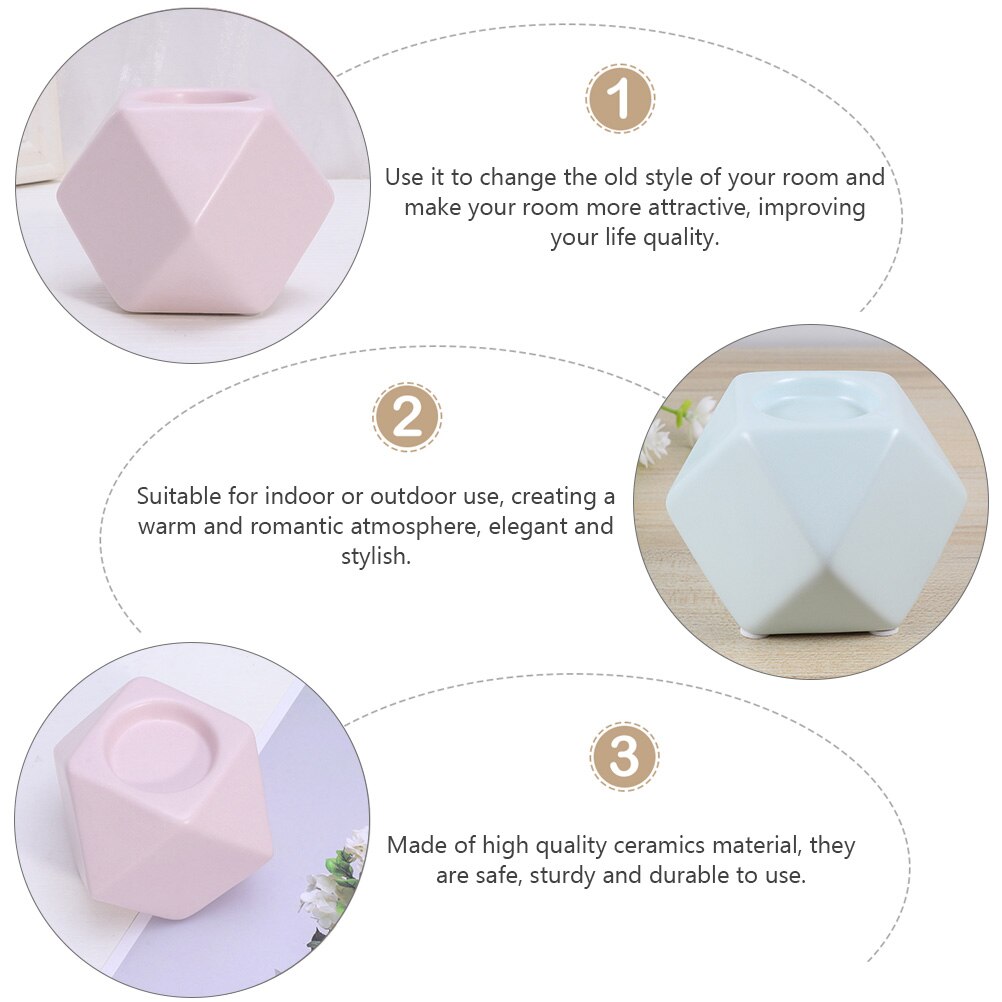 1

Use it to change the old style of your room and make your room more attractive, improving your life quality.

2

Suitable for indoor or outdoor use, creating a warm and romantic atmosphere, elegant and stylish.

3

Made of high quality ceramics material, they are safe, sturdy and durable to use.