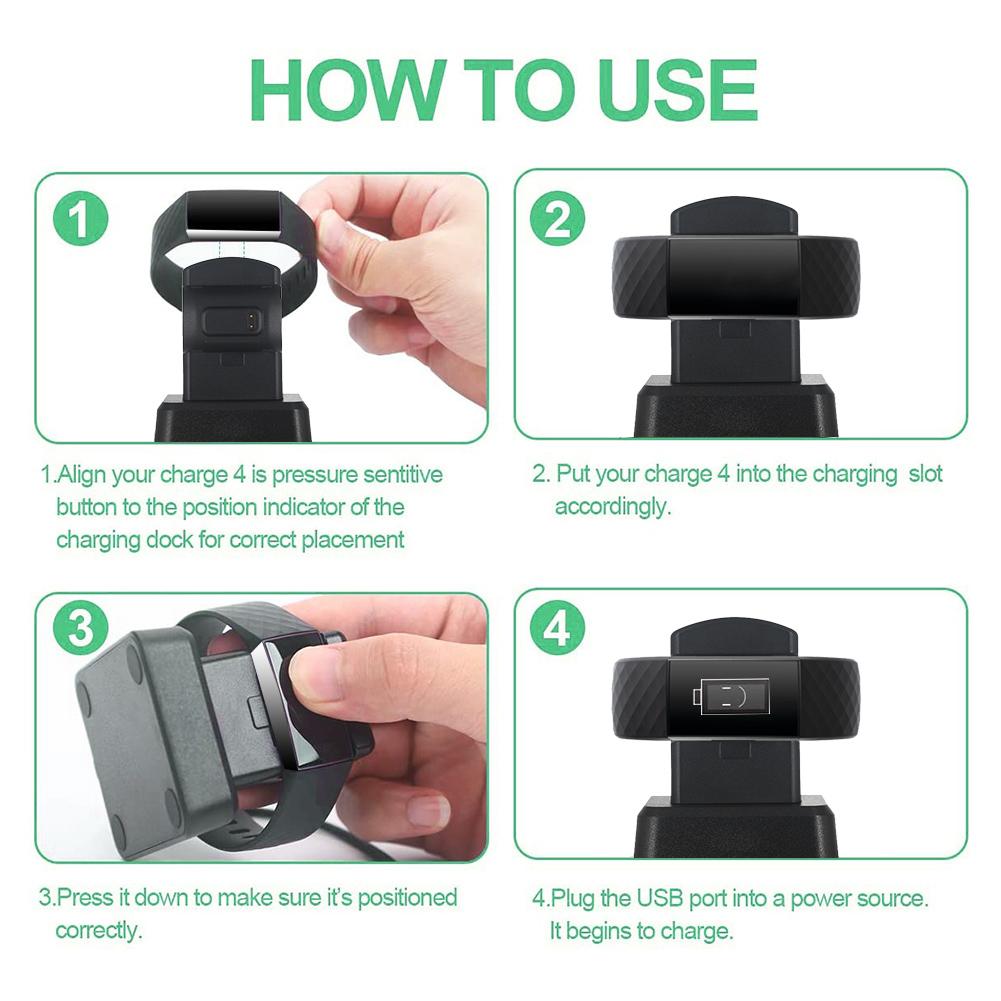 HOW TO USE

1

2

1.Align your charge 4 is pressure sentitive button to the position indicator of the charging dock for correct placement

2. Put your charge 4 into the charging slot accordingly.

3

4

3.Press it down to make sure it's positioned correctly.

4.Plug the USB port into a power source. It begins to charge.