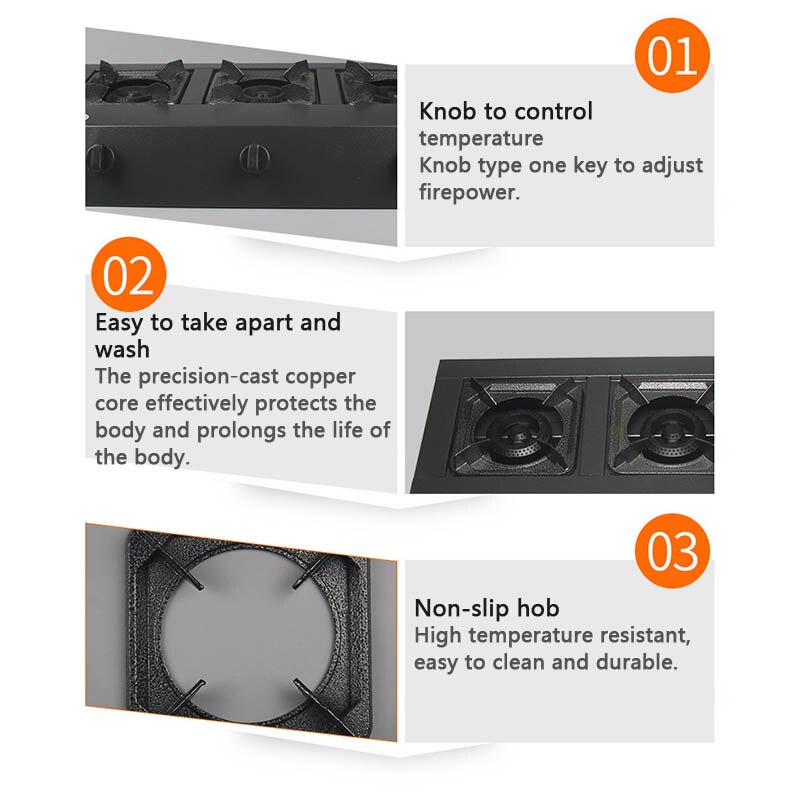 01

Knob to control temperature
Knob type one key to adjust firepower.

02

Easy to take apart and wash
The precision-cast copper core effectively protects the body and prolongs the life of the body.

03

Non-slip hob
High temperature resistant, easy to clean and durable.