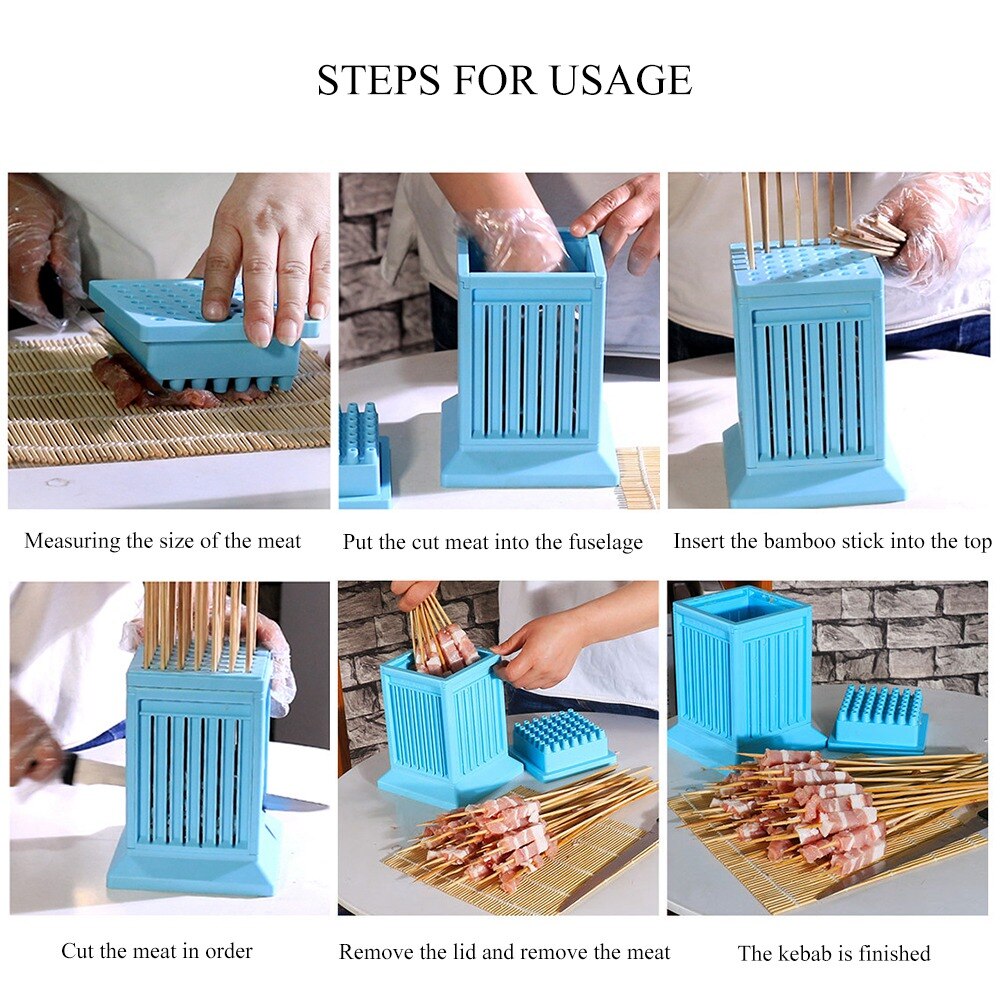 STEPS FOR USAGE

Measuring the size of the meat

Put the cut meat into the fuselage

Insert the bamboo stick into the top

Cut the meat in order

Remove the lid and remove the meat

The kebab is finished