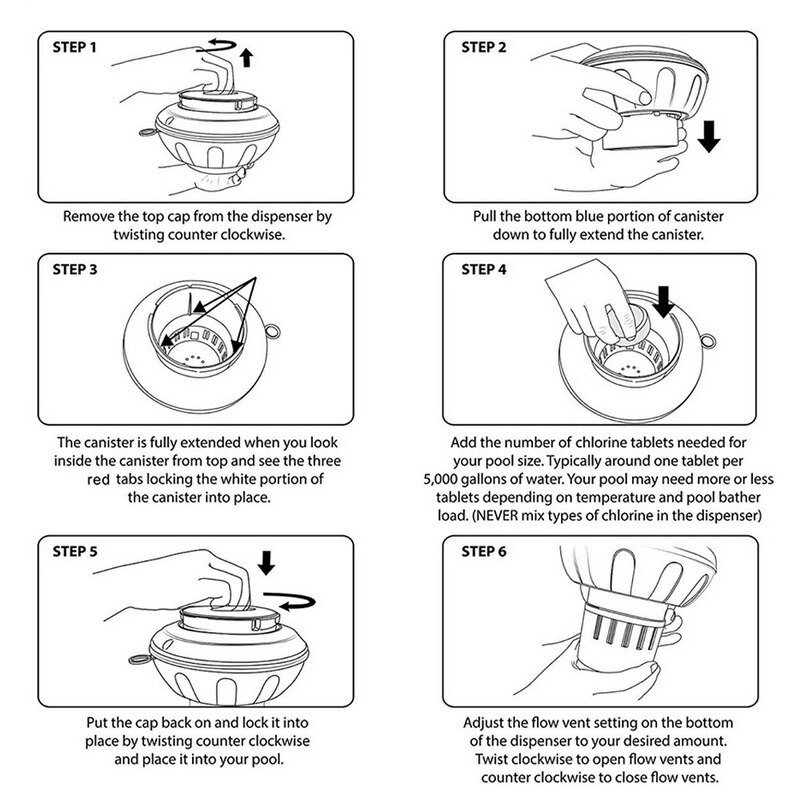 STEP 1

Remove the top cap from the dispenser by twisting counter clockwise.

STEP 2

Pull the bottom blue portion of canister down to fully extend the canister.

STEP 3

The canister is fully extended when you look inside the canister from top and see the three red tabs locking the white portion of the canister into place.

STEP 4

Add the number of chlorine tablets needed for your pool size. Typically around one tablet per 5,000 gallons of water. Your pool may need more or less tablets depending on temperature and pool bather load. (NEVER mix types of chlorine in the dispenser)

STEP 5

Put the cap back on and lock it into place by twisting counter clockwise and place it into your pool.

STEP 6

Adjust the flow vent setting on the bottom of the dispenser to your desired amount. Twist clockwise to open flow vents and counter clockwise to close flow vents.