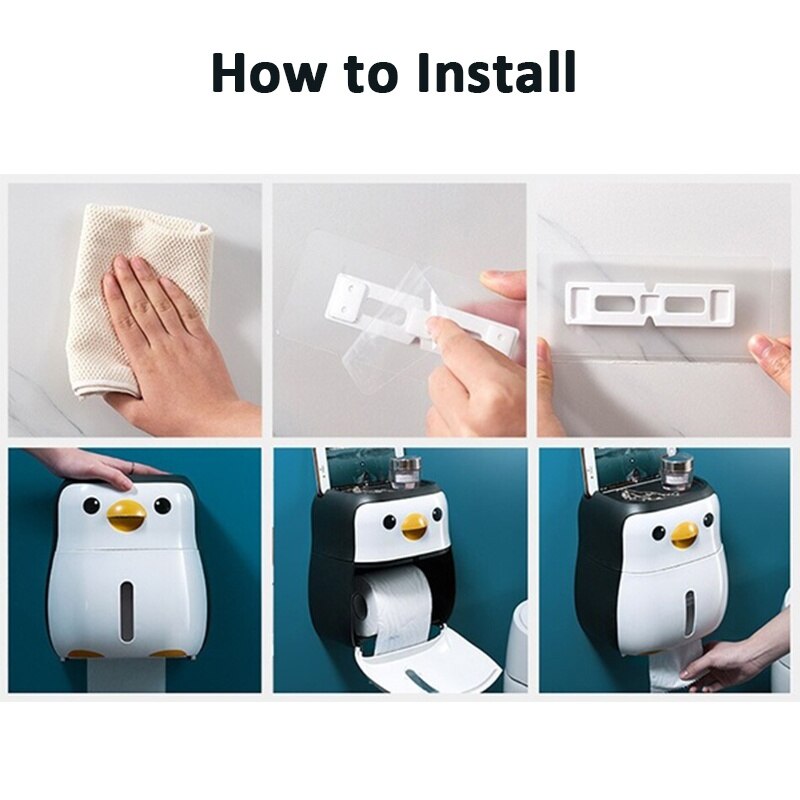 How to Install