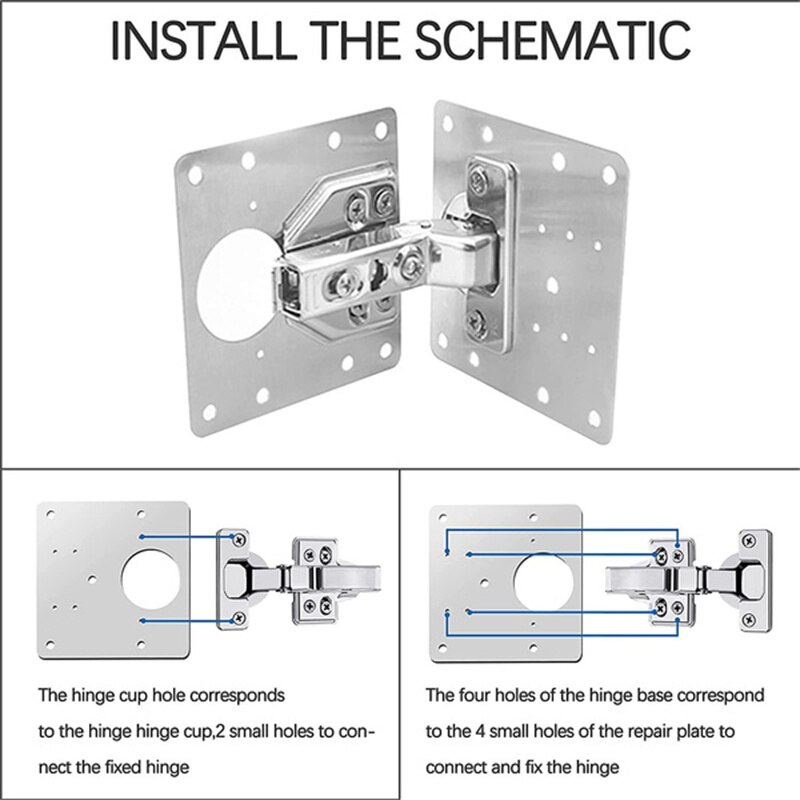 INSTALL THE SCHEMATIC

The hinge cup hole corresponds to the hinge hinge cup,2 small holes to connect the fixed hinge

The four holes of the hinge base correspond to the 4 small holes of the repair plate to connect and fix the hinge