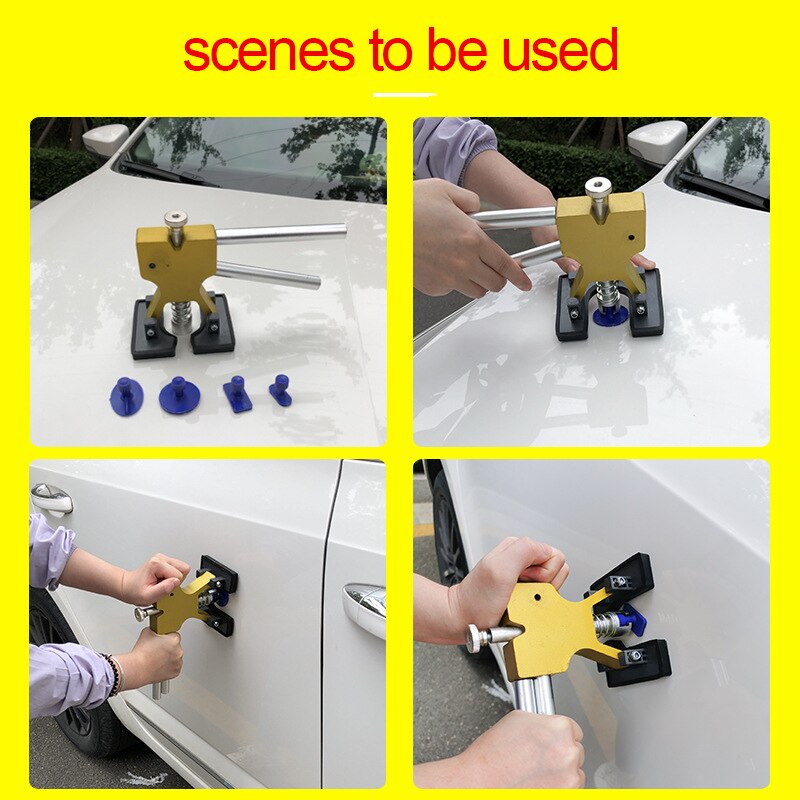 scenes to be used