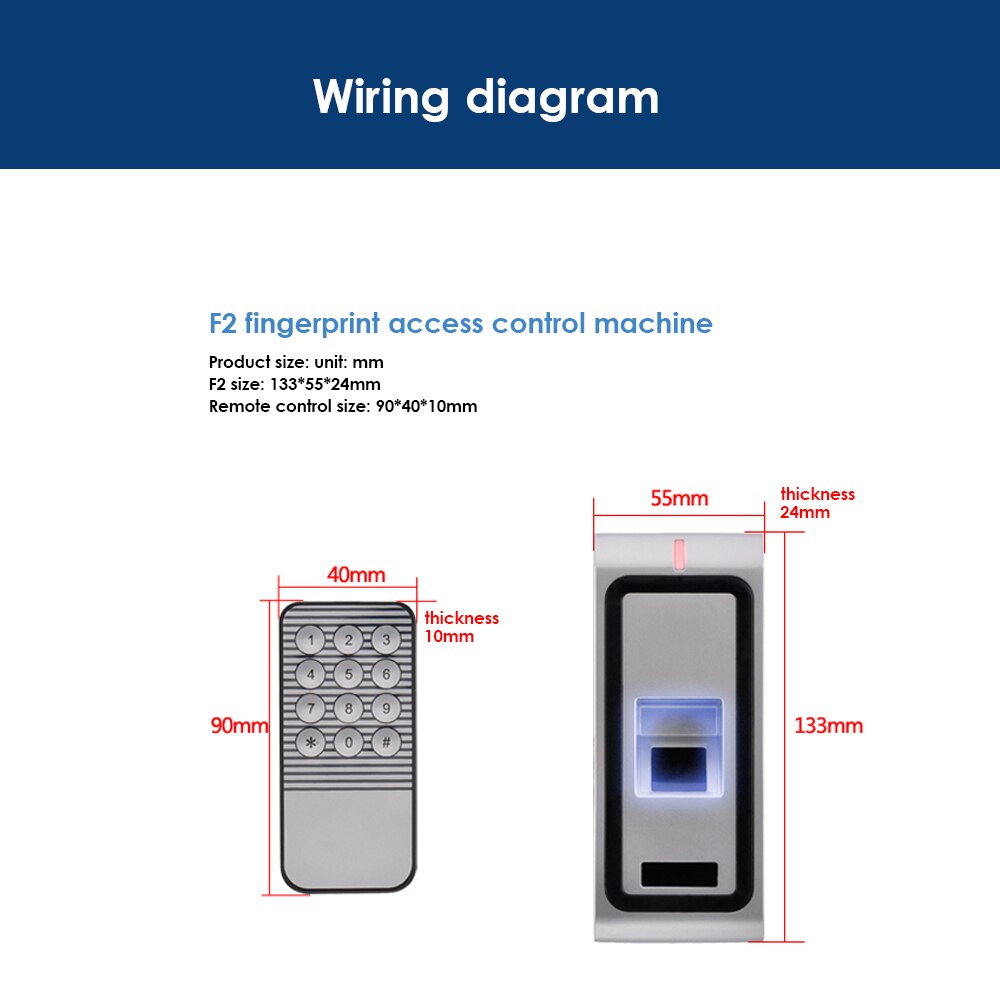 Wiring diagram

F2 fingerprint access control machine

Product size: unit: mm
F2 size: 133*55*24mm
Remote control size: 90*40*10mm

40mm
thickness 10mm
90mm
1 2 3
4 5 6
7 8 9
* 0 #

55mm
thickness 24mm
133mm