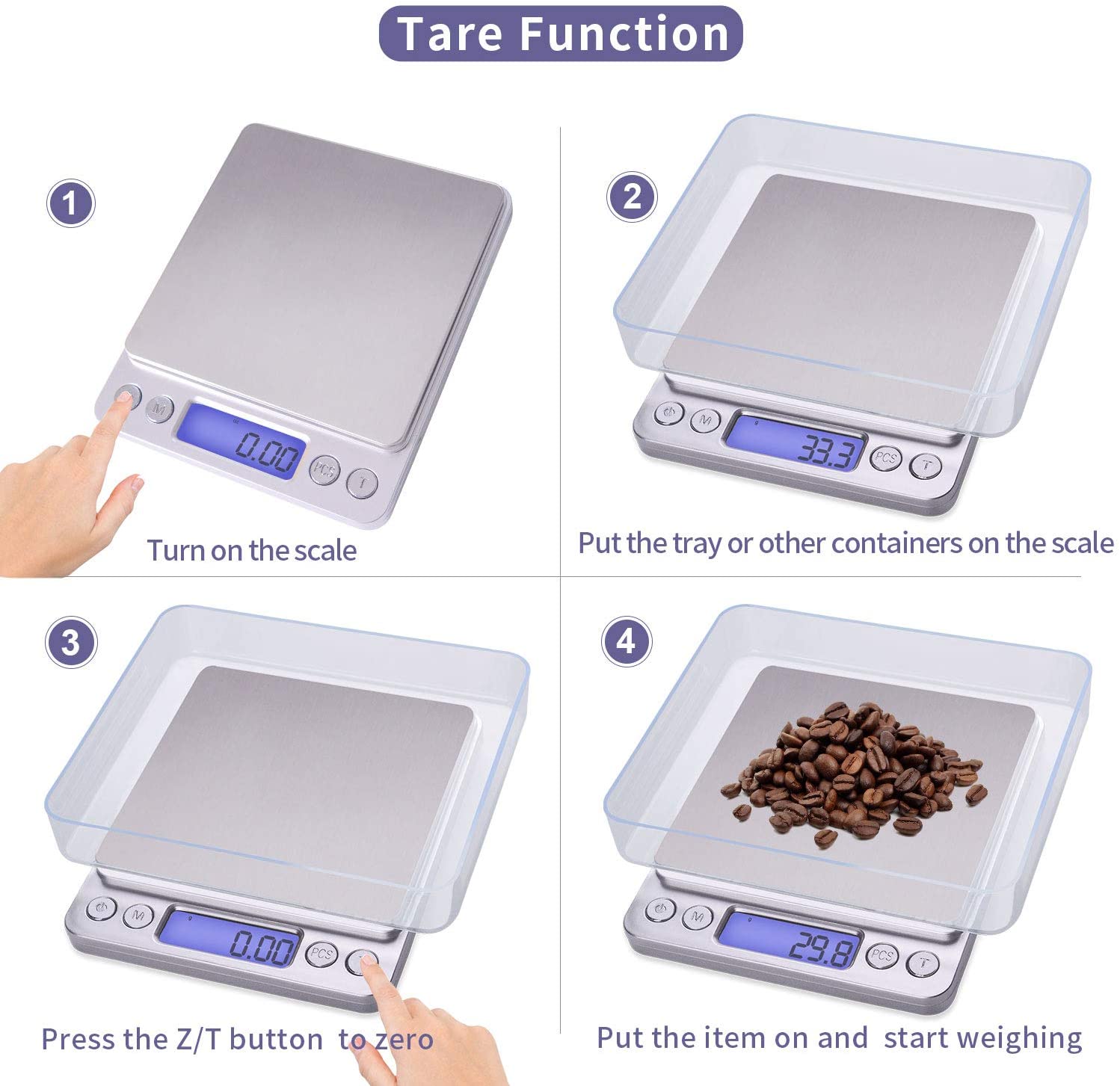 Tare Function

1

M

0.00

PCS

T

Turn on the scale

2

M

33.3

PCS

T

Put the tray or other containers on the scale

3

M

0.00

PCS

Press the Z/T button to zero

4

M

29.8

PCS

T

Put the item on and start weighing