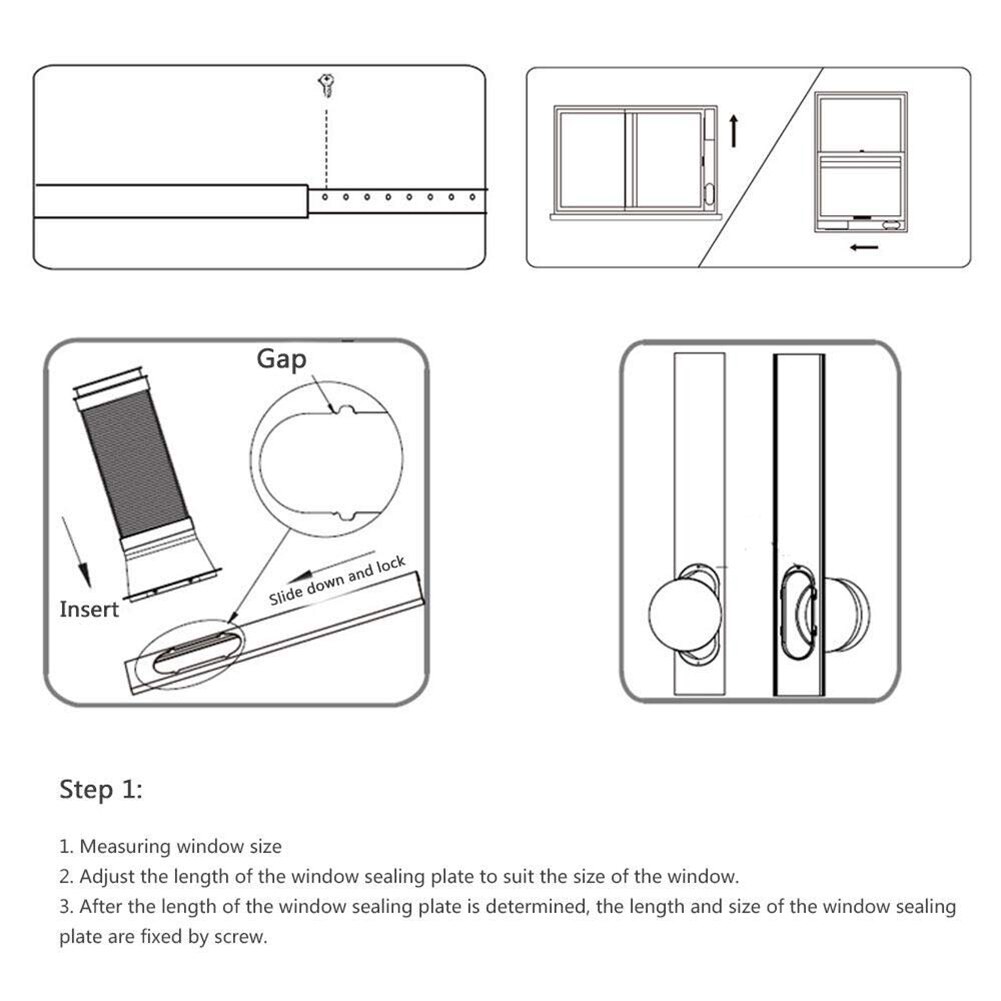 Gap

Insert

Slide down and lock

Step 1:

1. Measuring window size
2. Adjust the length of the window sealing plate to suit the size of the window.
3. After the length of the window sealing plate is determined, the length and size of the window sealing plate are fixed by screw.