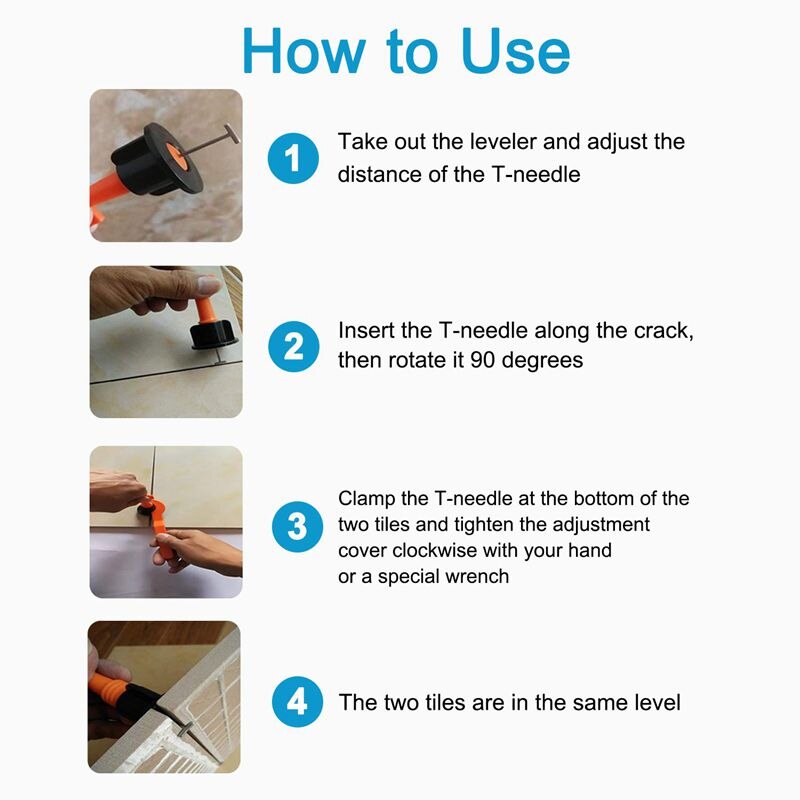 How to Use

1 Take out the leveler and adjust the distance of the T-needle

2 Insert the T-needle along the crack, then rotate it 90 degrees

3 Clamp the T-needle at the bottom of the two tiles and tighten the adjustment cover clockwise with your hand or a special wrench

4 The two tiles are in the same level