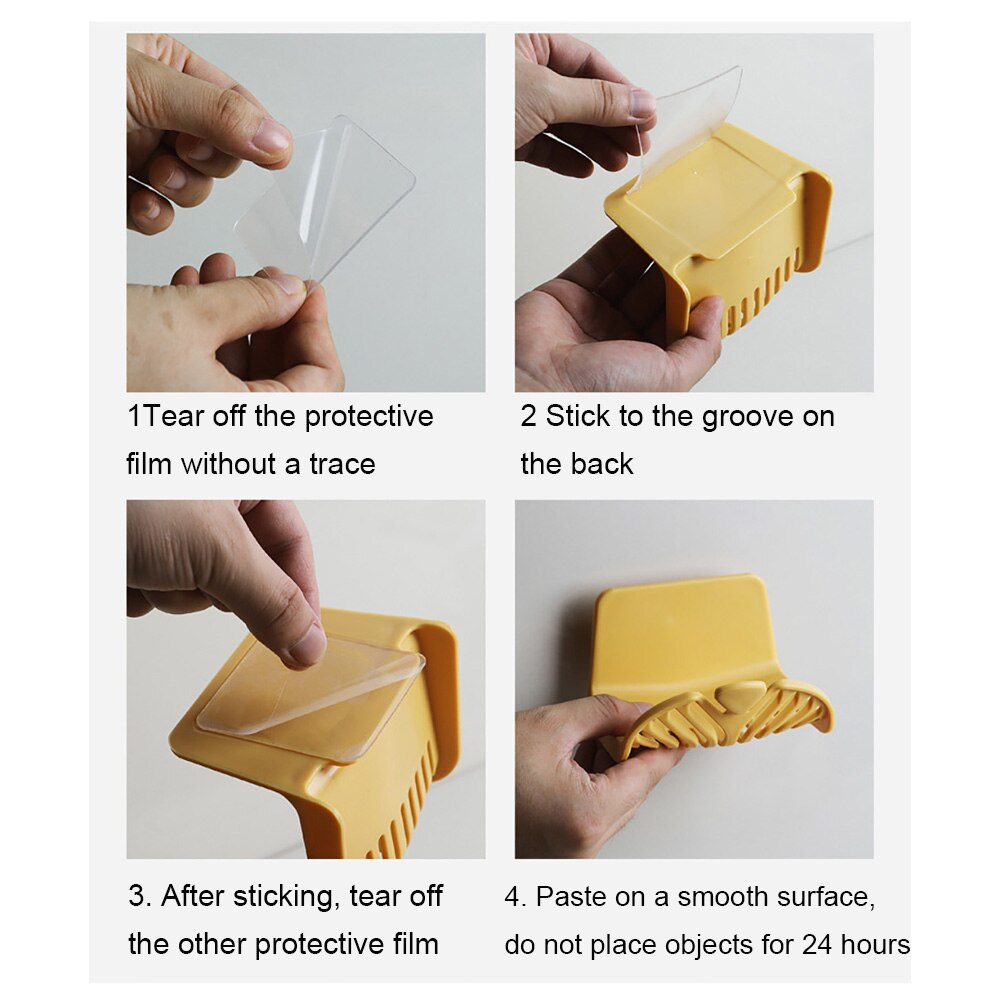 1Tear off the protective film without a trace

2 Stick to the groove on the back

3. After sticking, tear off the other protective film

4. Paste on a smooth surface, do not place objects for 24 hours