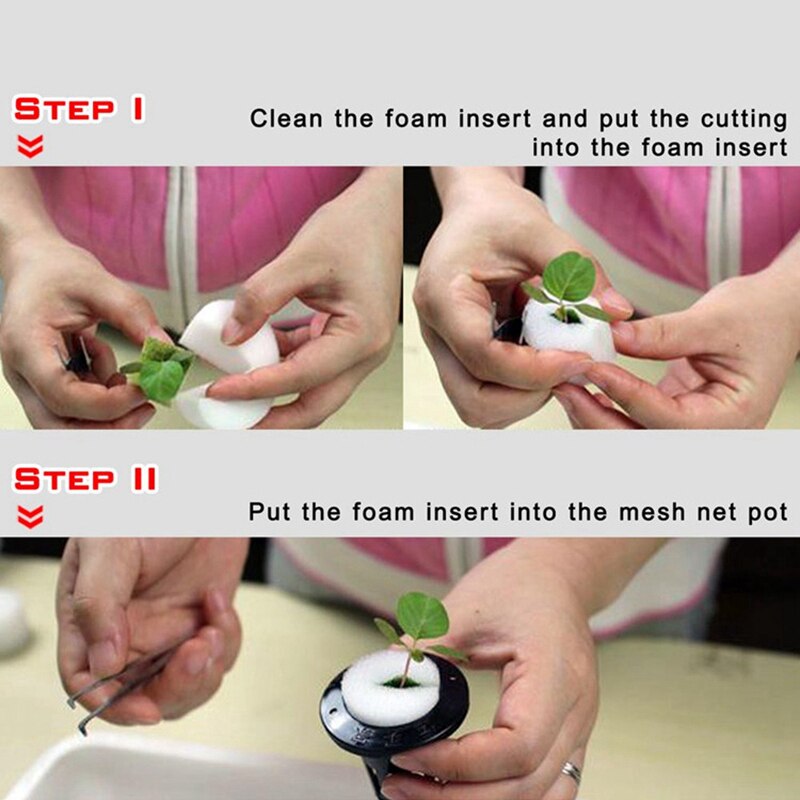 STEP I

Clean the foam insert and put the cutting into the foam insert

STEP II

Put the foam insert into the mesh net pot