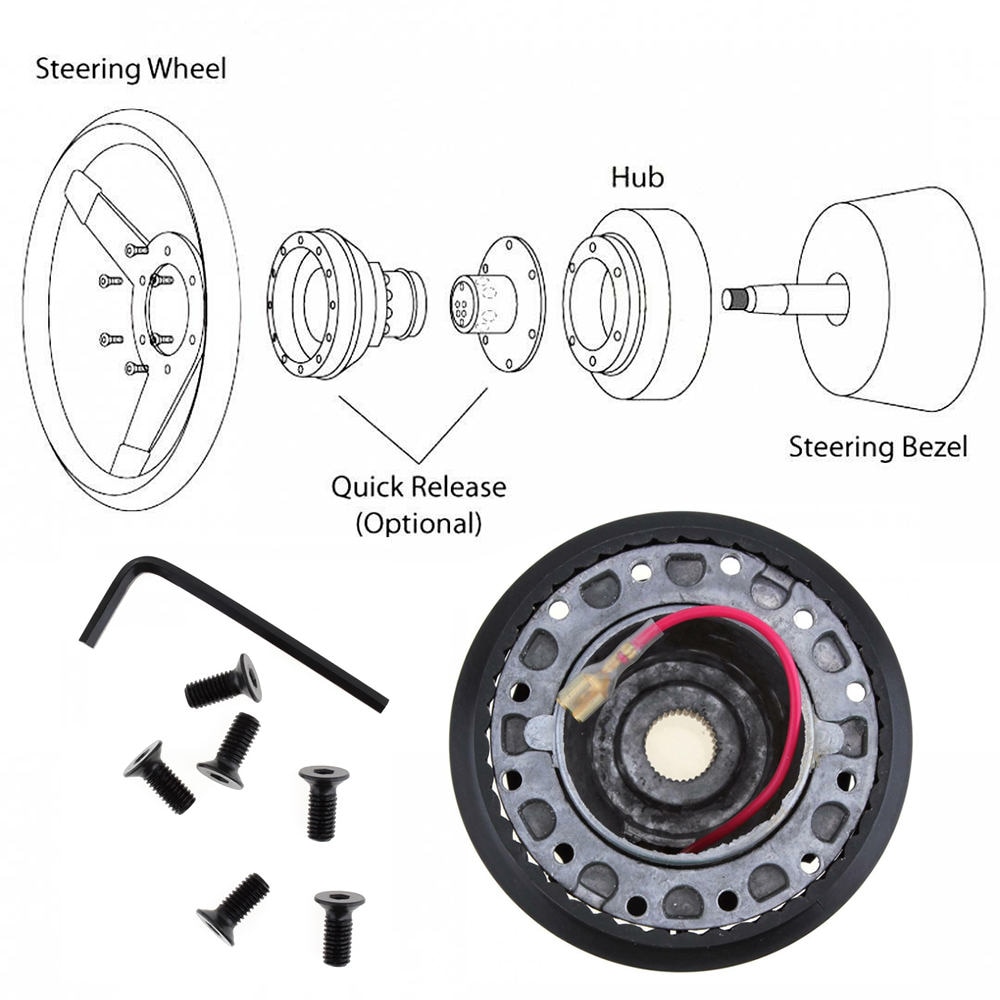 Steering Wheel

Hub

Steering Bezel

Quick Release
(Optional)