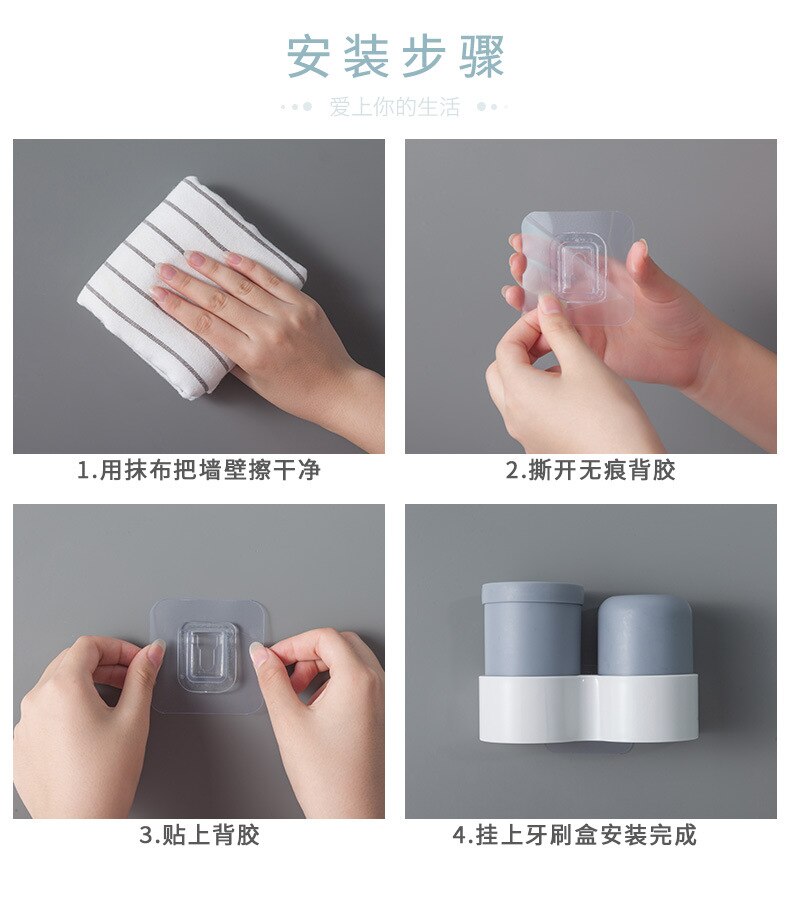 安装步骤

爱上你的生活

1.用抹布把墙壁擦干净

2.撕开无痕背胶

3.贴上背胶

4.挂上牙刷盒安装完成