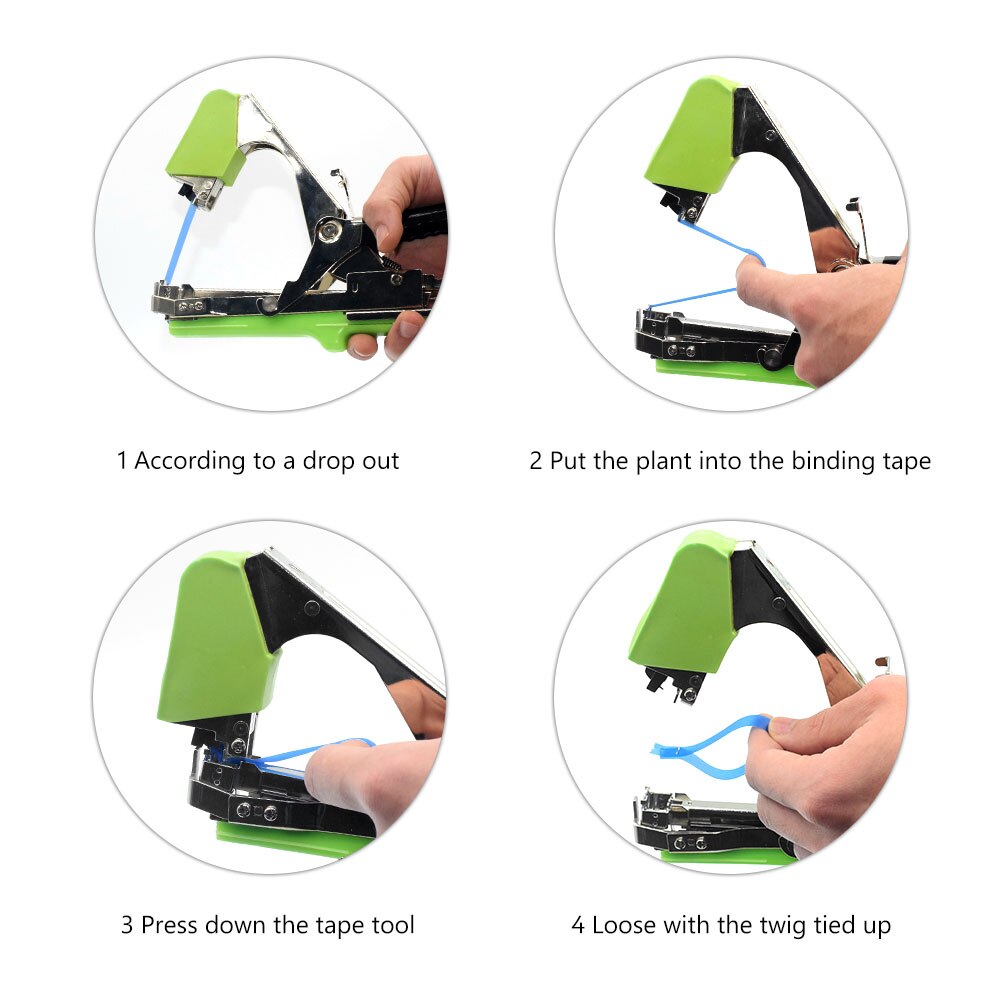 1 According to a drop out

2 Put the plant into the binding tape

3 Press down the tape tool

4 Loose with the twig tied up