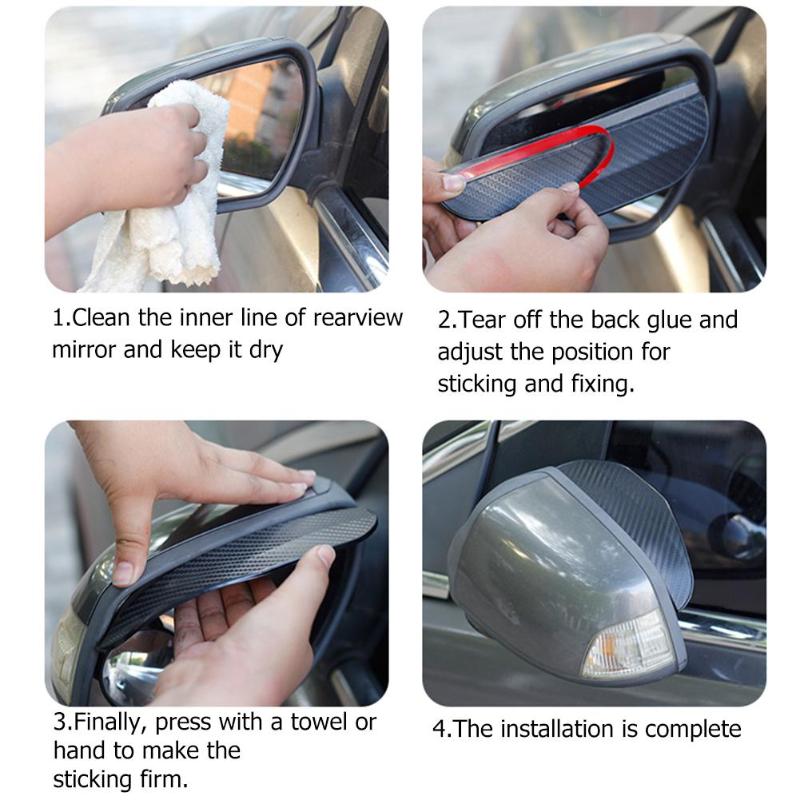 1.Clean the inner line of rearview mirror and keep it dry

2.Tear off the back glue and adjust the position for sticking and fixing.

3.Finally, press with a towel or hand to make the sticking firm.

4.The installation is complete