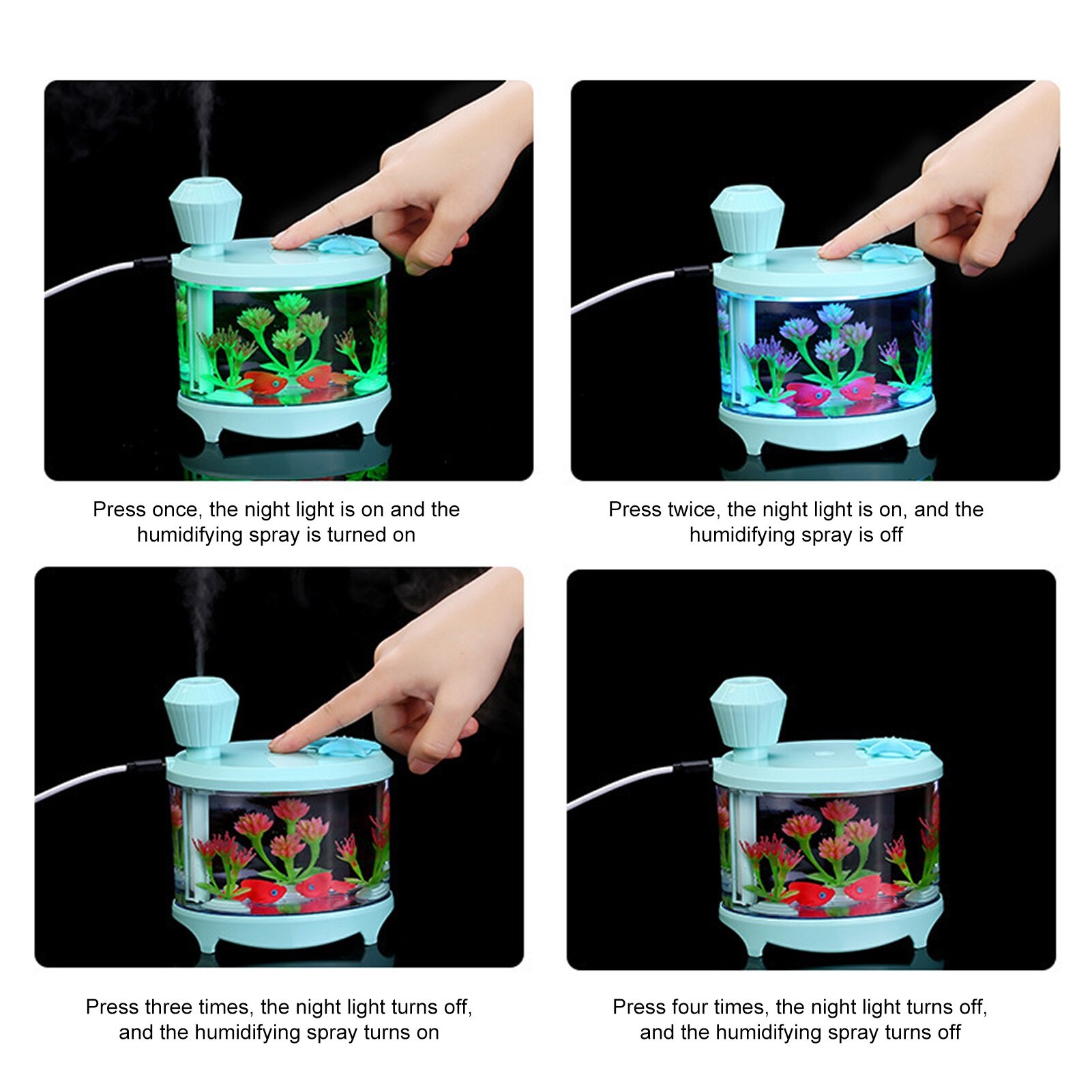 Press once, the night light is on and the humidifying spray is turned on

Press twice, the night light is on, and the humidifying spray is off

Press three times, the night light turns off, and the humidifying spray turns on

Press four times, the night light turns off, and the humidifying spray turns off