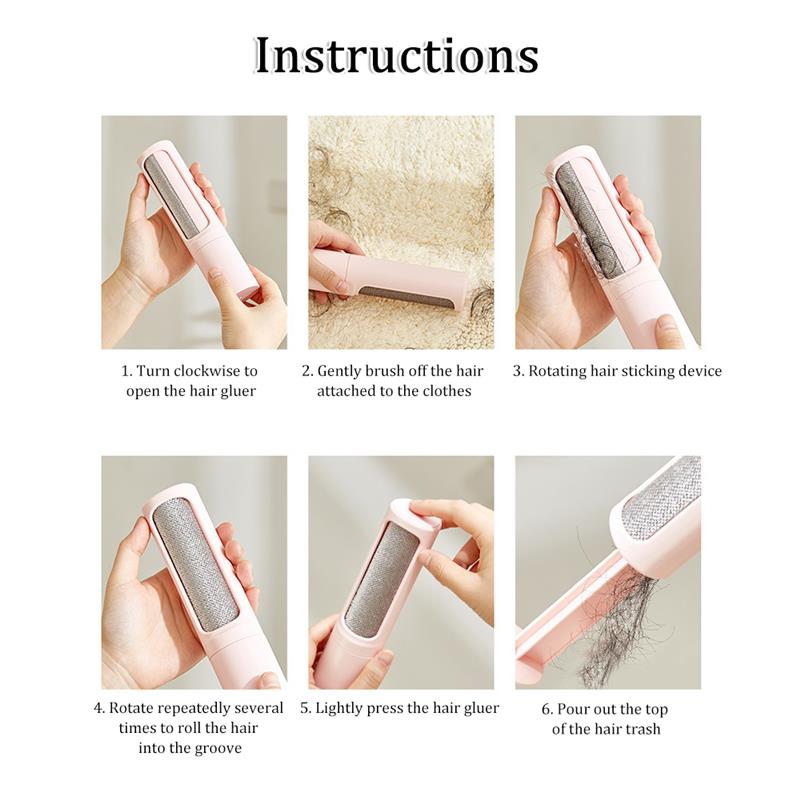 Instructions

1. Turn clockwise to open the hair gluer

2. Gently brush off the hair attached to the clothes

3. Rotating hair sticking device

4. Rotate repeatedly several times to roll the hair into the groove

5. Lightly press the hair gluer

6. Pour out the top of the hair trash