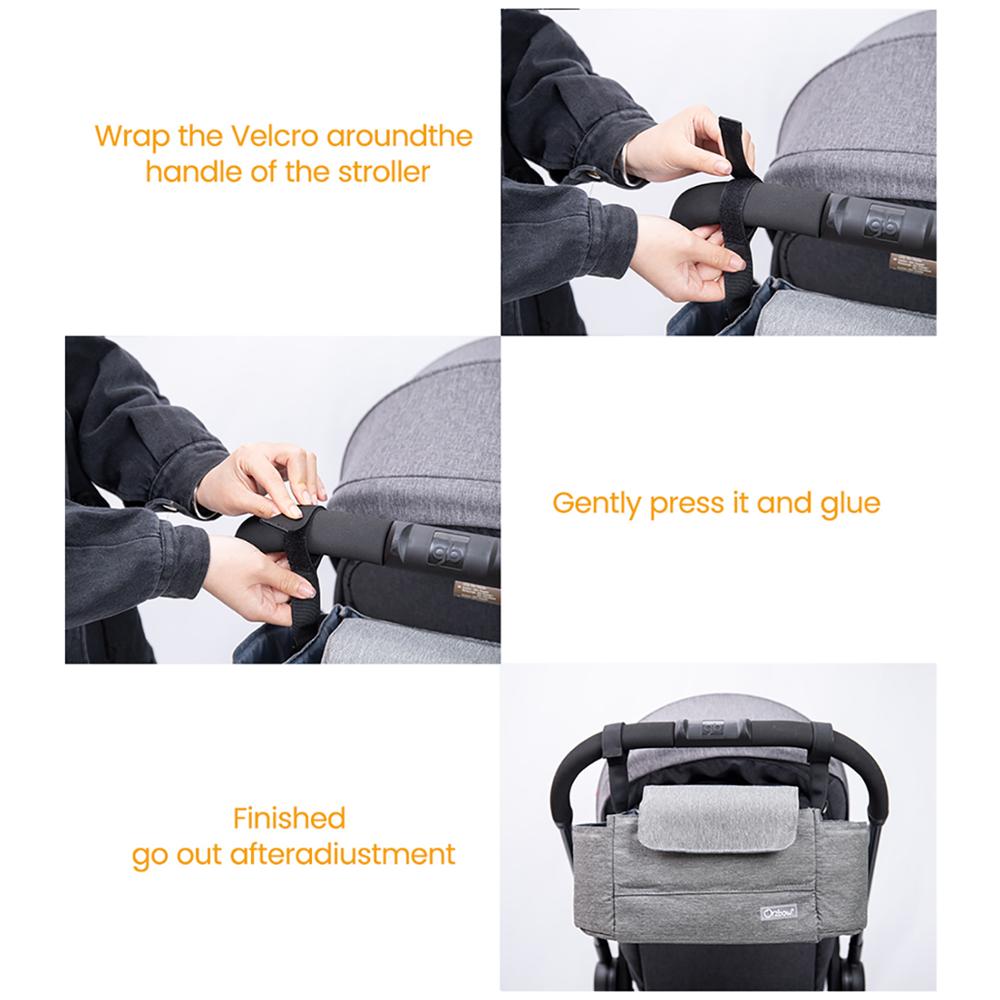 Wrap the Velcro aroundthe handle of the stroller

gb

Gently press it and glue

gb

Finished
go out afteradiustment

gb

Orzbow