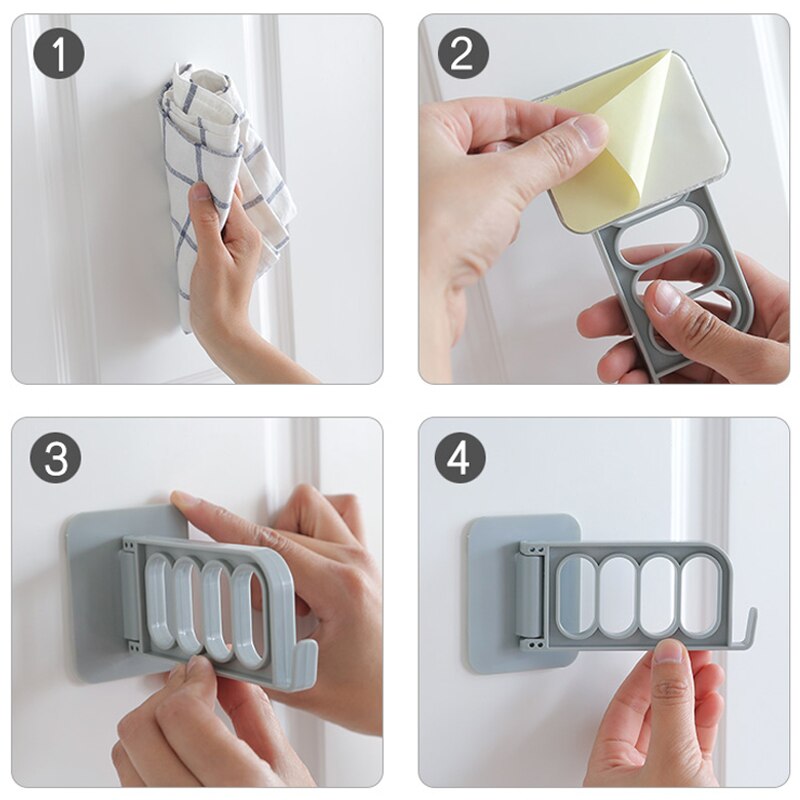 1

2

3

4