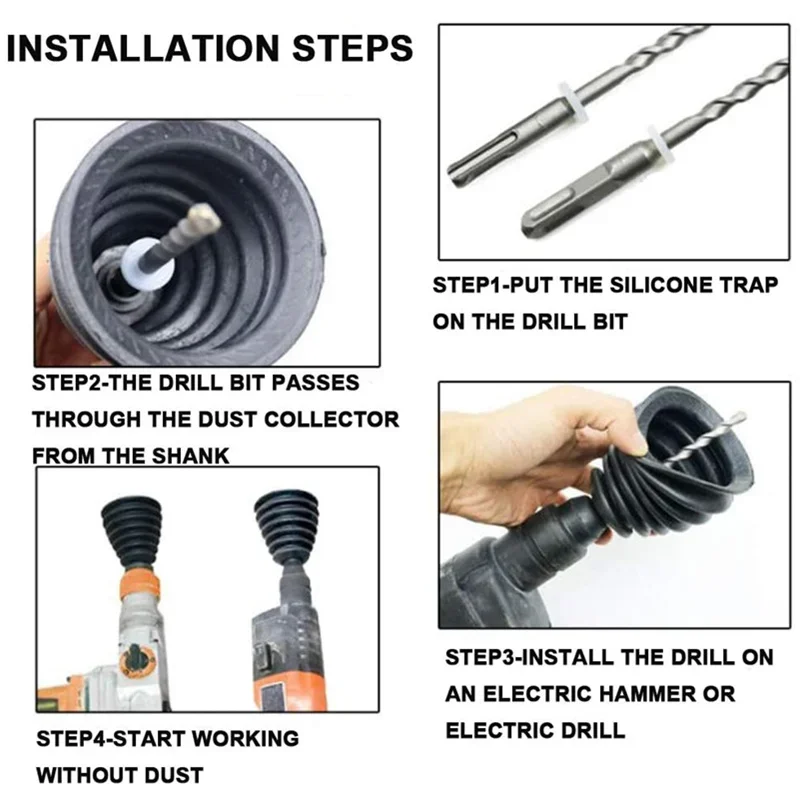 INSTALLATION STEPS

STEP1-PUT THE SILICONE TRAP ON THE DRILL BIT

STEP2-THE DRILL BIT PASSES THROUGH THE DUST COLLECTOR FROM THE SHANK

STEP3-INSTALL THE DRILL ON AN ELECTRIC HAMMER OR ELECTRIC DRILL

STEP4-START WORKING WITHOUT DUST