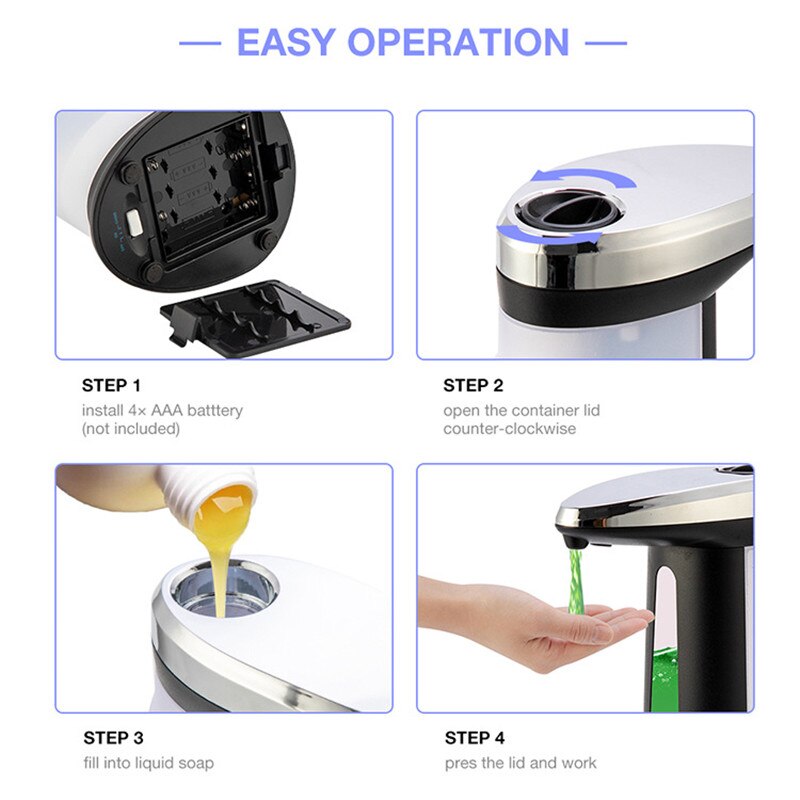 — EASY OPERATION —

STEP 1
install 4× AAA batttery (not included)

STEP 2
open the container lid counter-clockwise

STEP 3
fill into liquid soap

STEP 4
pres the lid and work