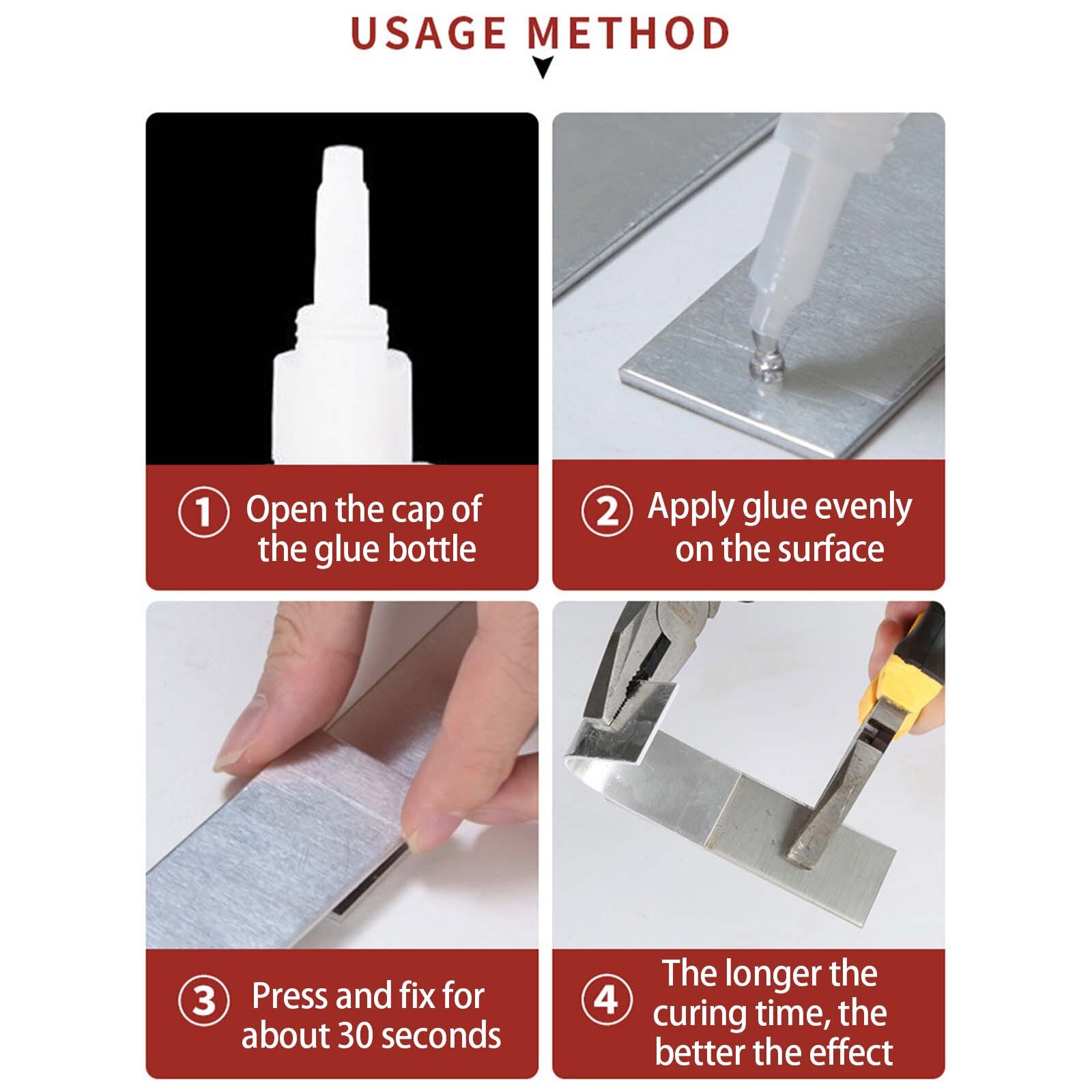 USAGE METHOD

① Open the cap of the glue bottle

② Apply glue evenly on the surface

③ Press and fix for about 30 seconds

④ The longer the curing time, the better the effect