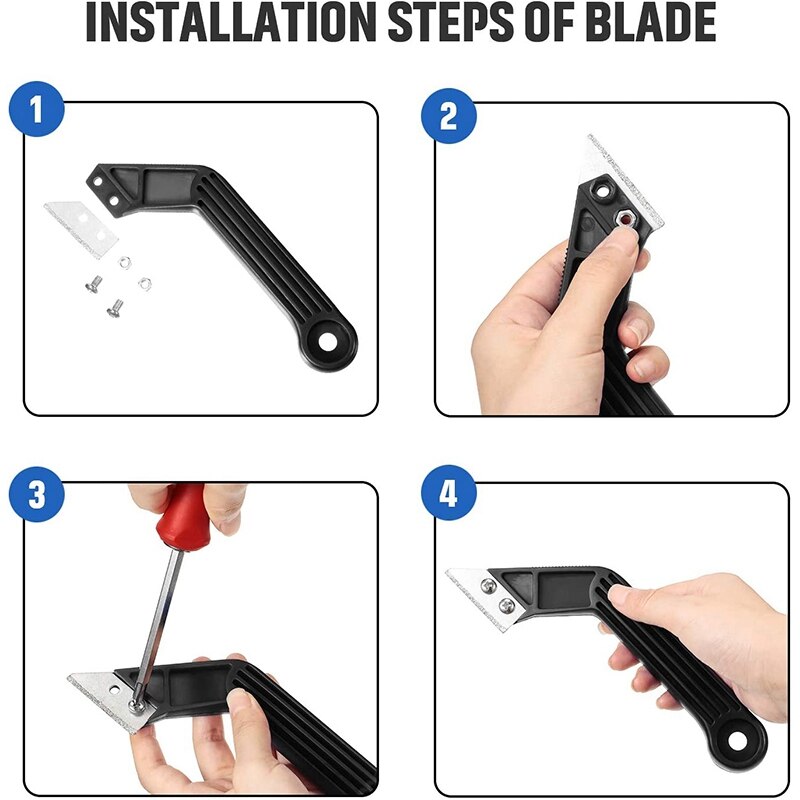 INSTALLATION STEPS OF BLADE

1

2

3

4