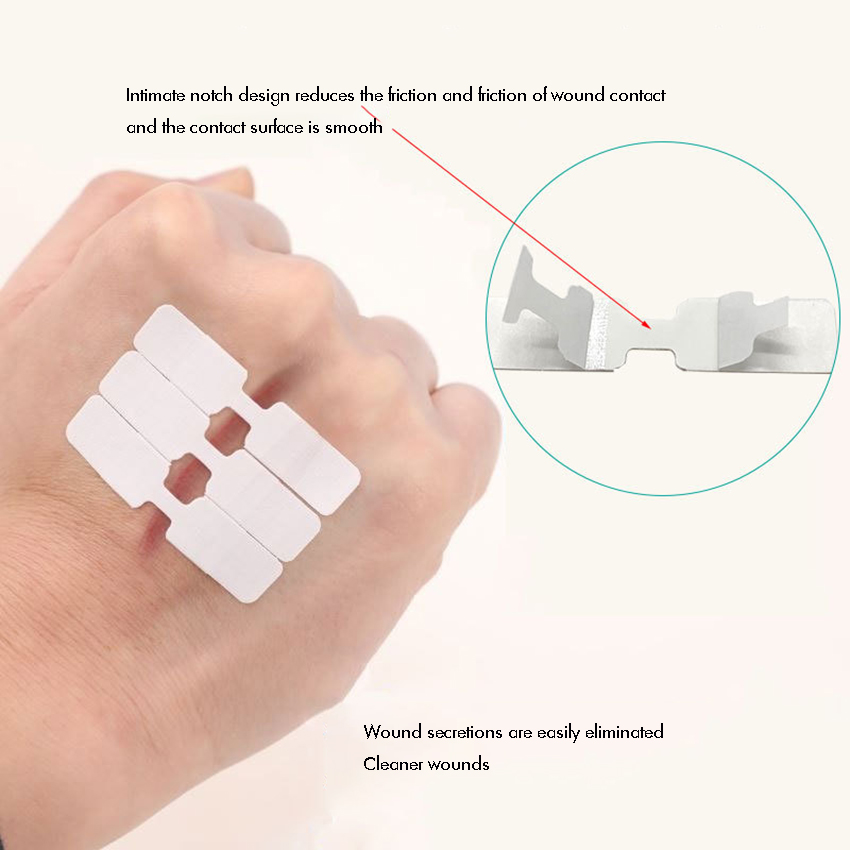 Intimate notch design reduces the friction and friction of wound contact and the contact surface is smooth

Wound secretions are easily eliminated
Cleaner wounds