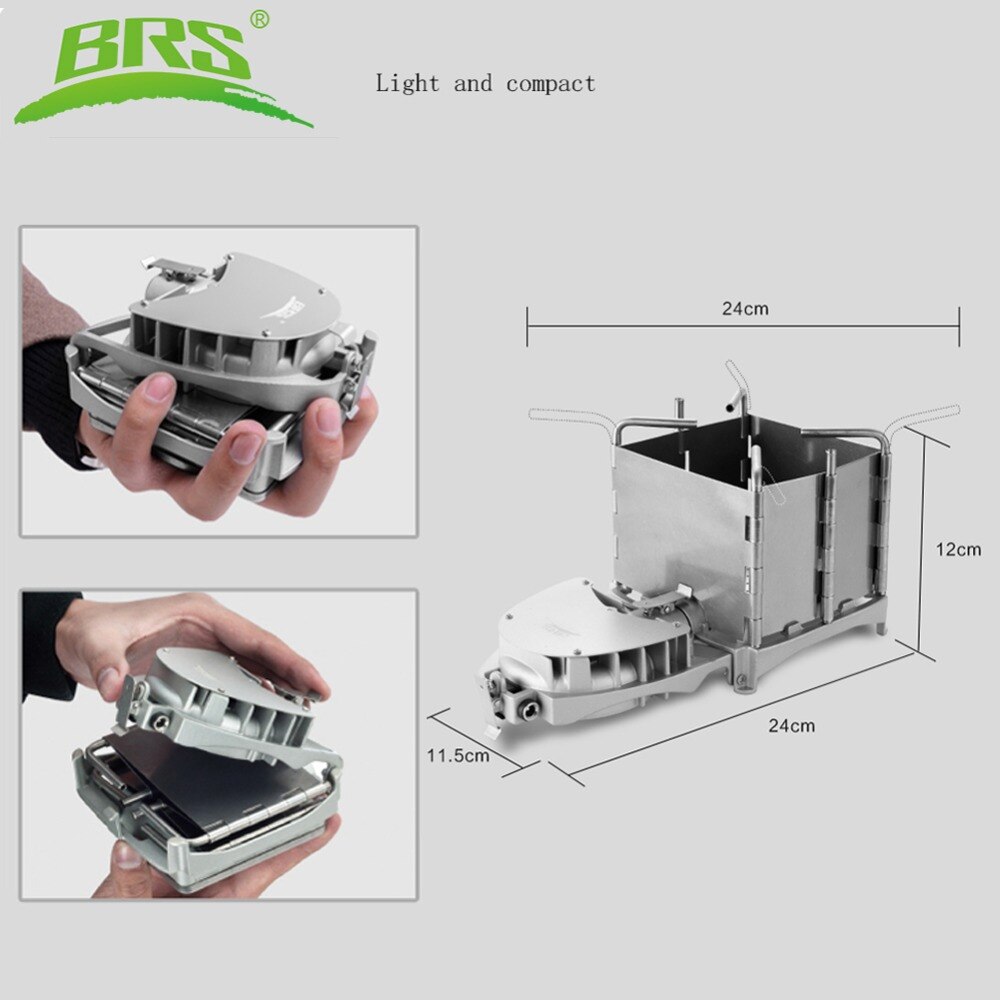 BRS®

Light and compact

24cm

12cm

24cm

11.5cm