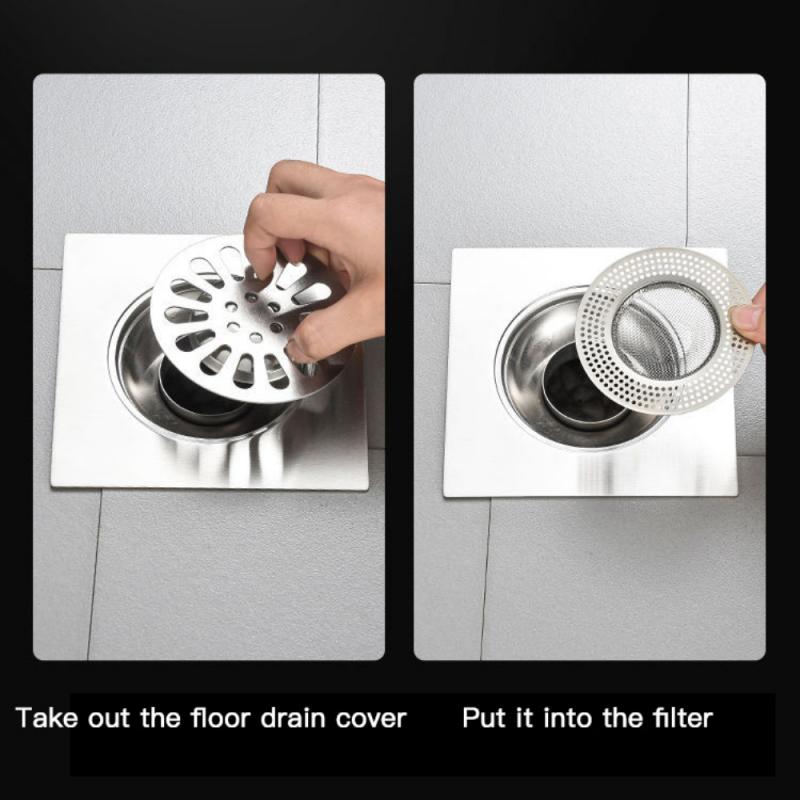 Take out the floor drain cover

Put it into the filter