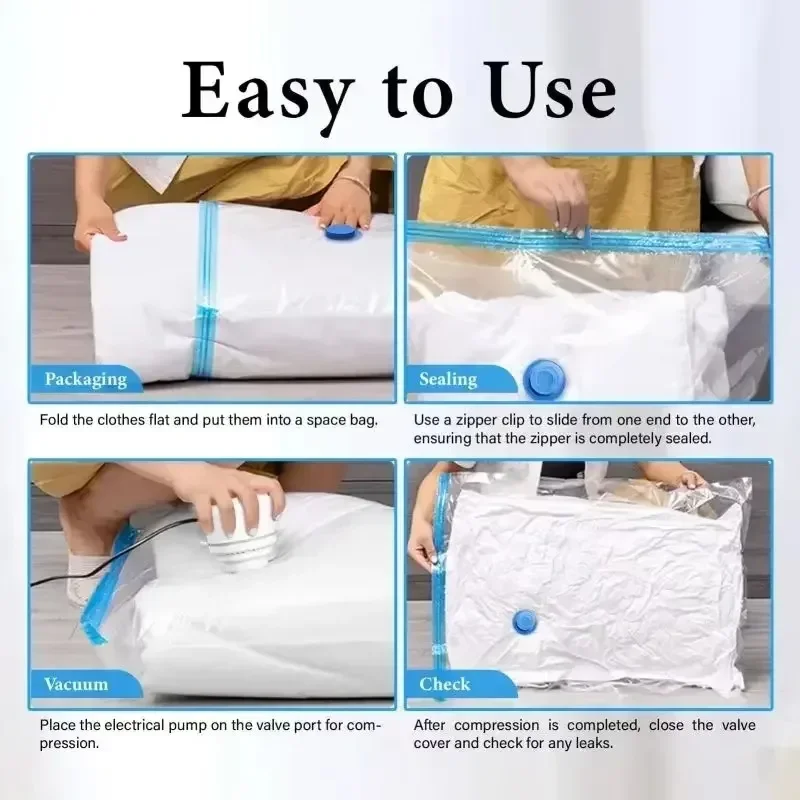 Easy to Use

Packaging

Fold the clothes flat and put them into a space bag.

Sealing

Use a zipper clip to slide from one end to the other, ensuring that the zipper is completely sealed.

Vacuum

Place the electrical pump on the valve port for compression.

Check

After compression is completed, close the valve cover and check for any leaks.