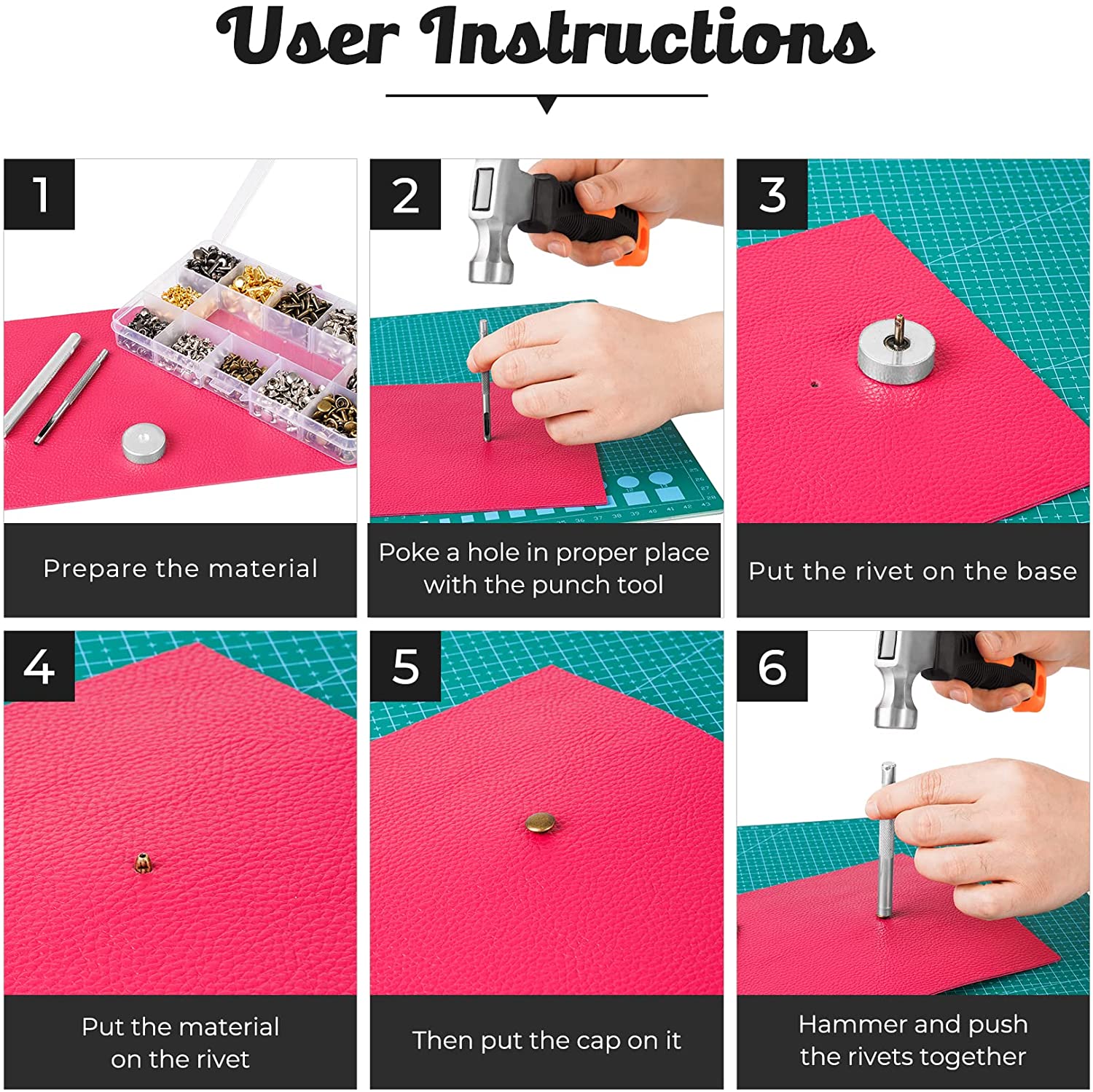 User Instructions

1

Prepare the material

2

Poke a hole in proper place with the punch tool

3

Put the rivet on the base

4

Put the material on the rivet

5

Then put the cap on it

6

Hammer and push the rivets together