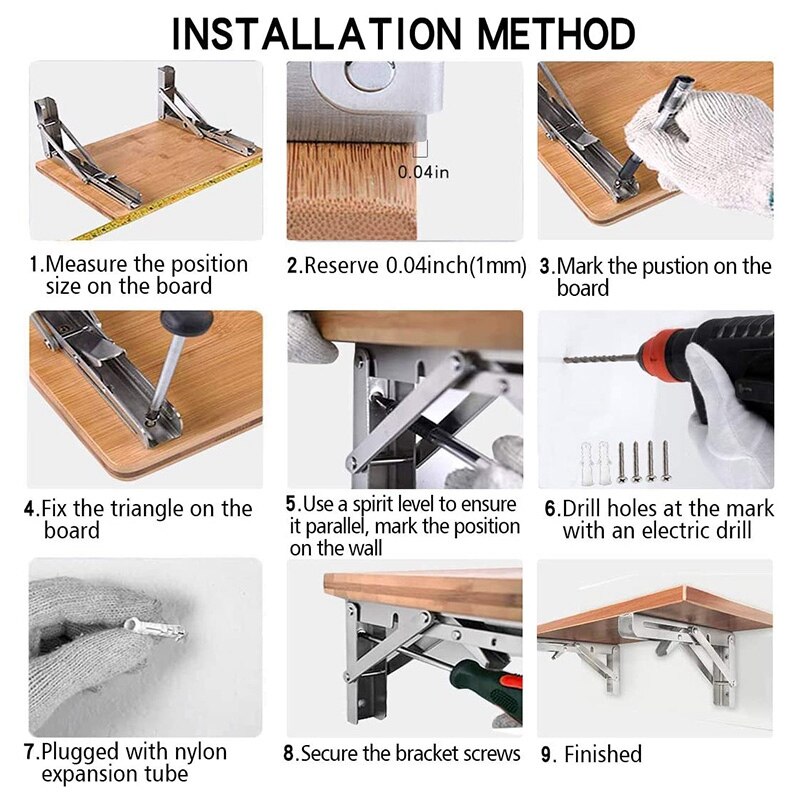 INSTALLATION METHOD

0.04in

1.Measure the position size on the board

2.Reserve 0.04inch(1mm)

3.Mark the pustion on the board

4.Fix the triangle on the board

5.Use a spirit level to ensure it parallel, mark the position on the wall

6.Drill holes at the mark with an electric drill

7.Plugged with nylon expansion tube

8.Secure the bracket screws

9. Finished