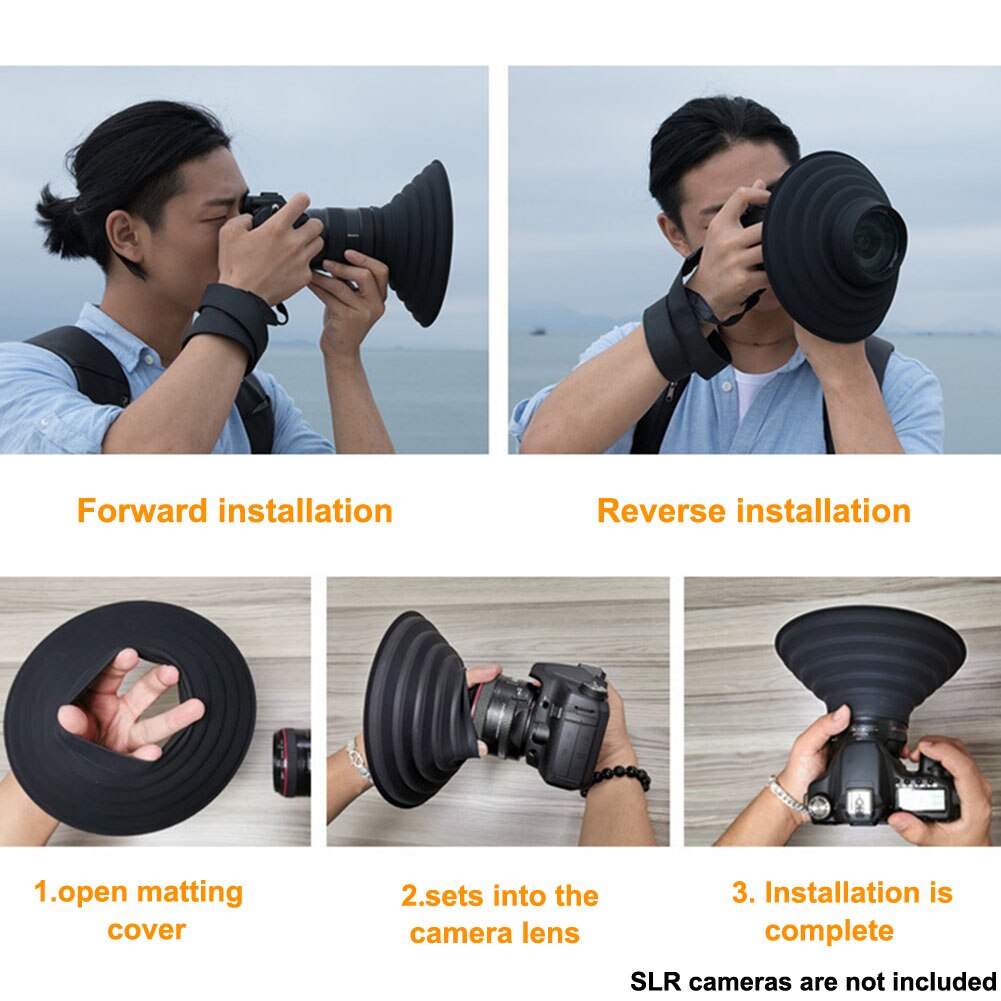 Forward installation

Reverse installation

1.open matting cover

2.sets into the camera lens

3. Installation is complete

SLR cameras are not included