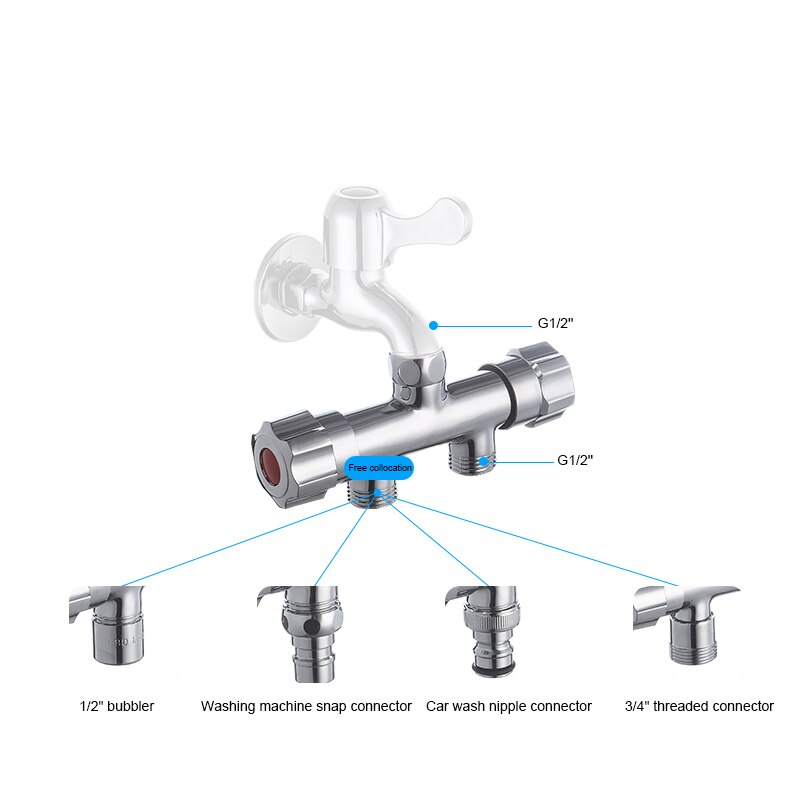 G1/2"

G1/2"

Free collocation

1/2" bubbler

Washing machine snap connector

Car wash nipple connector

3/4" threaded connector