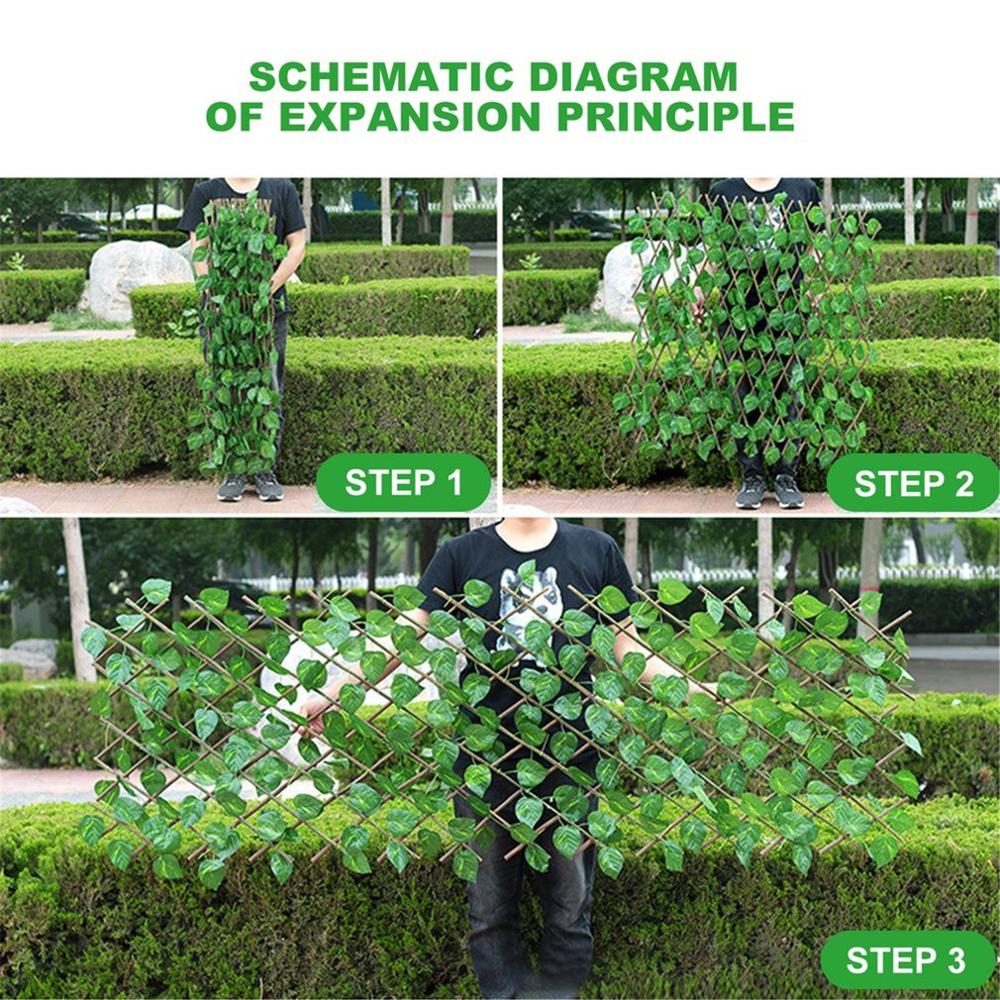 SCHEMATIC DIAGRAM
OF EXPANSION PRINCIPLE

STEP 1

STEP 2

STEP 3