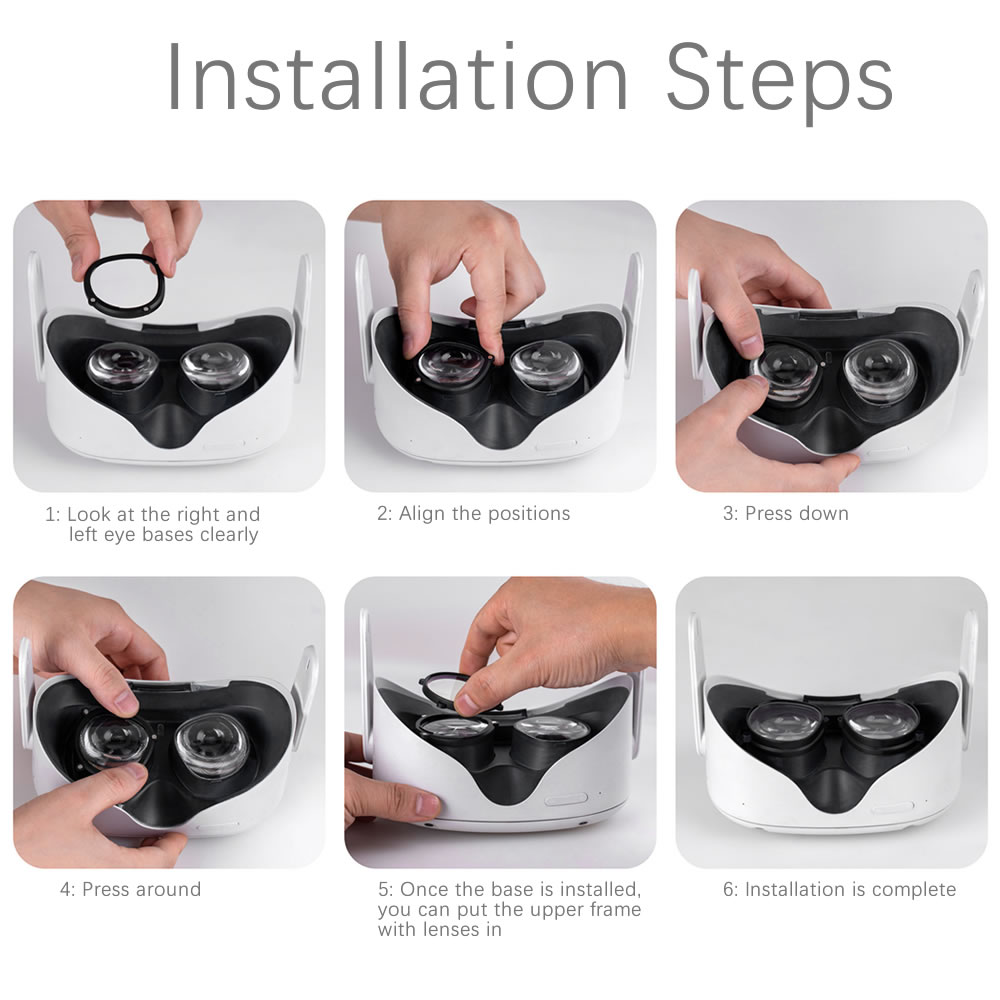 Installation Steps

1: Look at the right and left eye bases clearly

2: Align the positions

3: Press down

4: Press around

5: Once the base is installed, you can put the upper frame with lenses in

6: Installation is complete