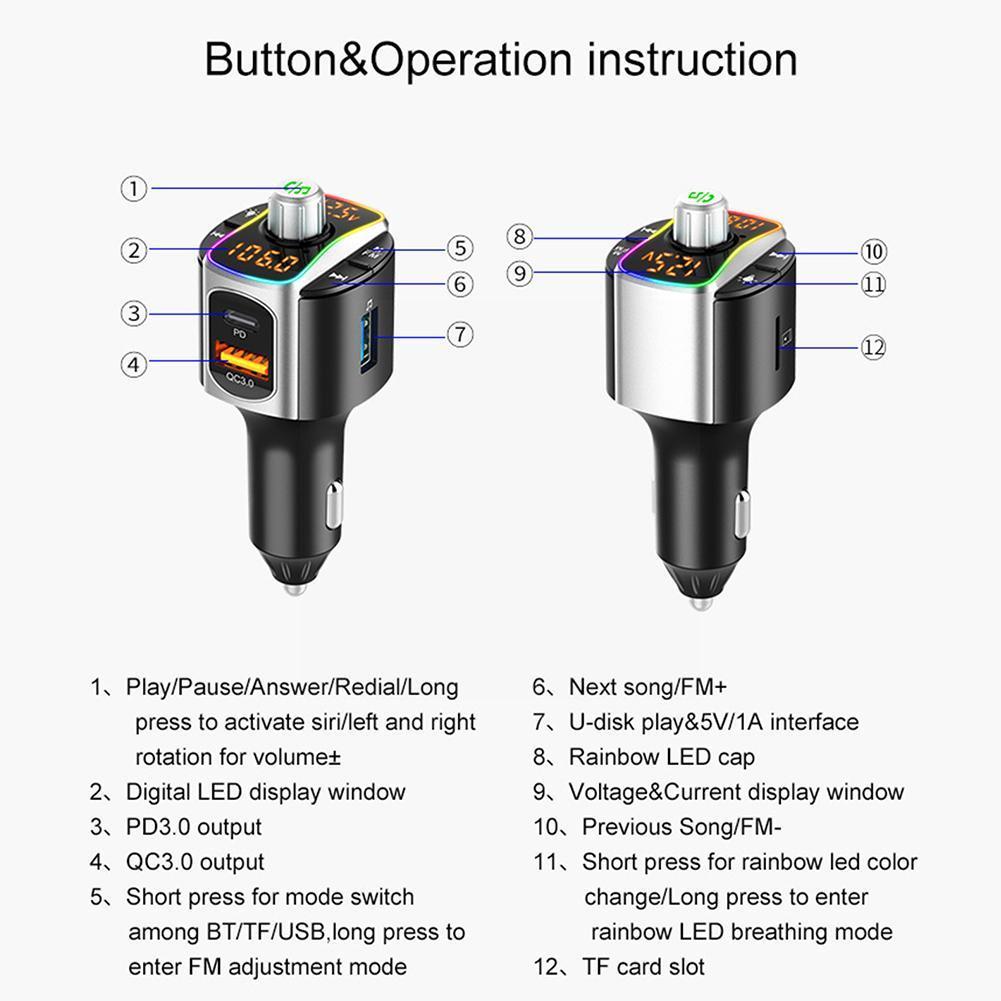 Button&Operation instruction

①
②
③
④
⑤
⑥
⑦

106.0
PD
QC3.0

⑧
⑨
⑩
⑪
⑫

1、Play/Pause/Answer/Redial/Long press to activate siri/left and right rotation for volume±
2、Digital LED display window
3、PD3.0 output
4、QC3.0 output
5、Short press for mode switch among BT/TF/USB,long press to enter FM adjustment mode

6、Next song/FM+
7、U-disk play&5V/1A interface
8、Rainbow LED cap
9、Voltage&Current display window
10、Previous Song/FM-
11、Short press for rainbow led color change/Long press to enter rainbow LED breathing mode
12、TF card slot