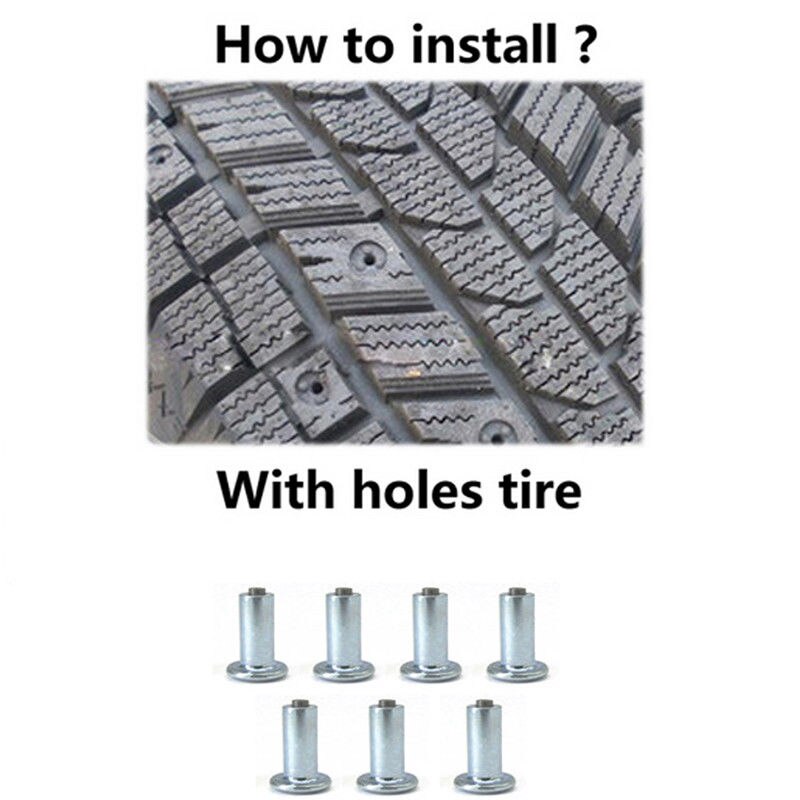 How to install ?

With holes tire