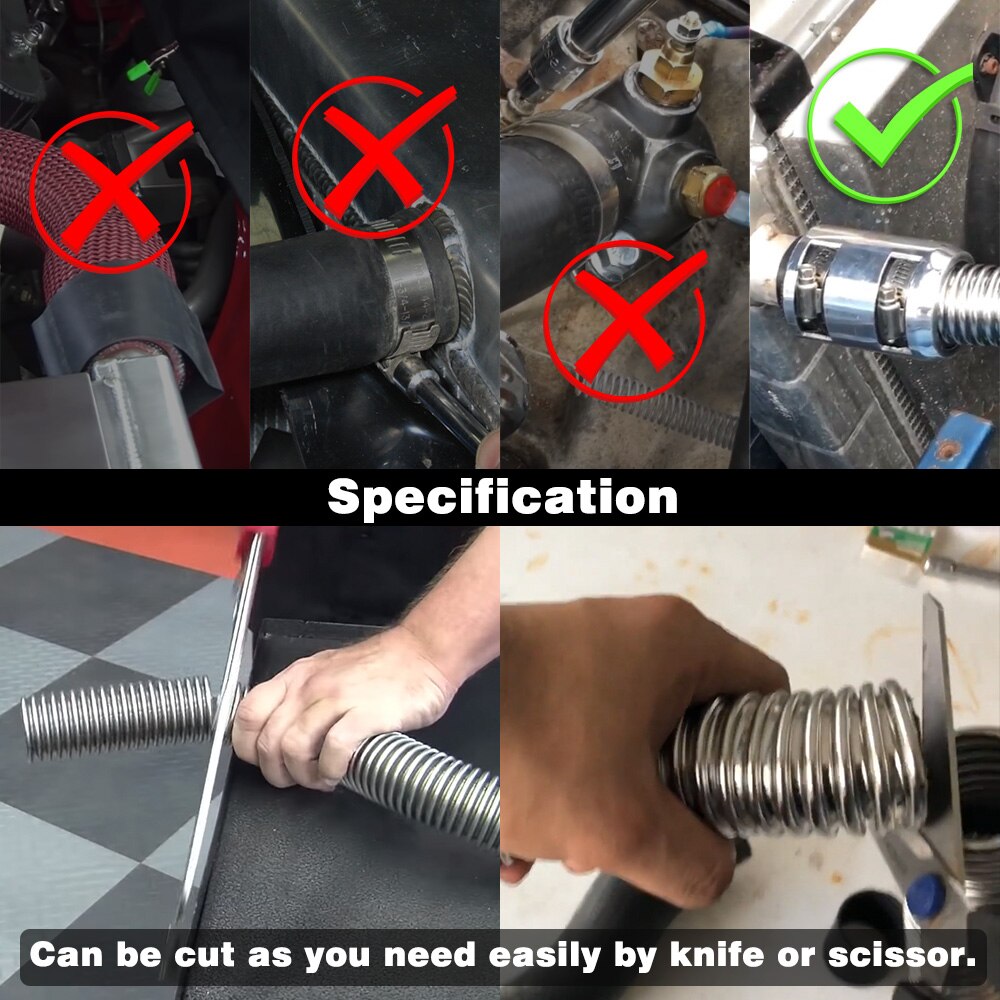 Specification

Can be cut as you need easily by knife or scissor.