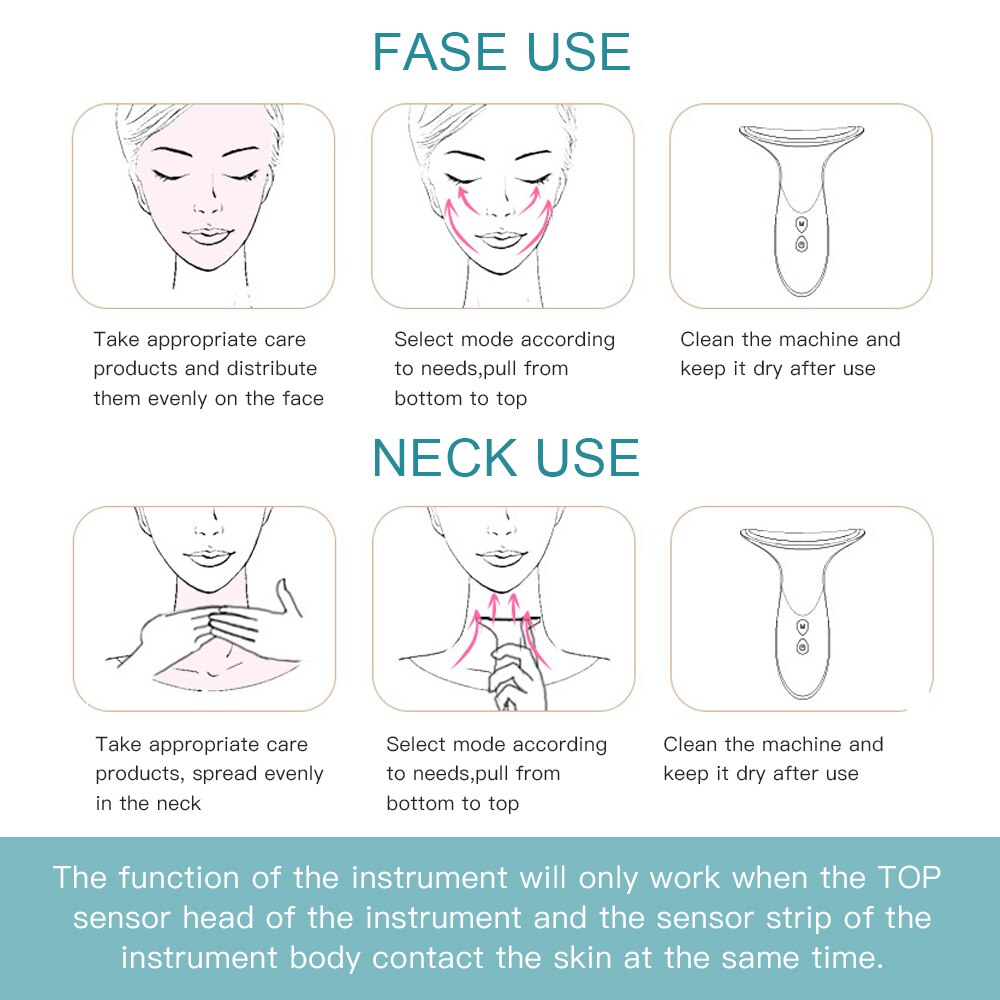 FASE USE

Take appropriate care products and distribute them evenly on the face

Select mode according to needs,pull from bottom to top

Clean the machine and keep it dry after use

NECK USE

Take appropriate care products, spread evenly in the neck

Select mode according to needs,pull from bottom to top

Clean the machine and keep it dry after use

The function of the instrument will only work when the TOP sensor head of the instrument and the sensor strip of the instrument body contact the skin at the same time.