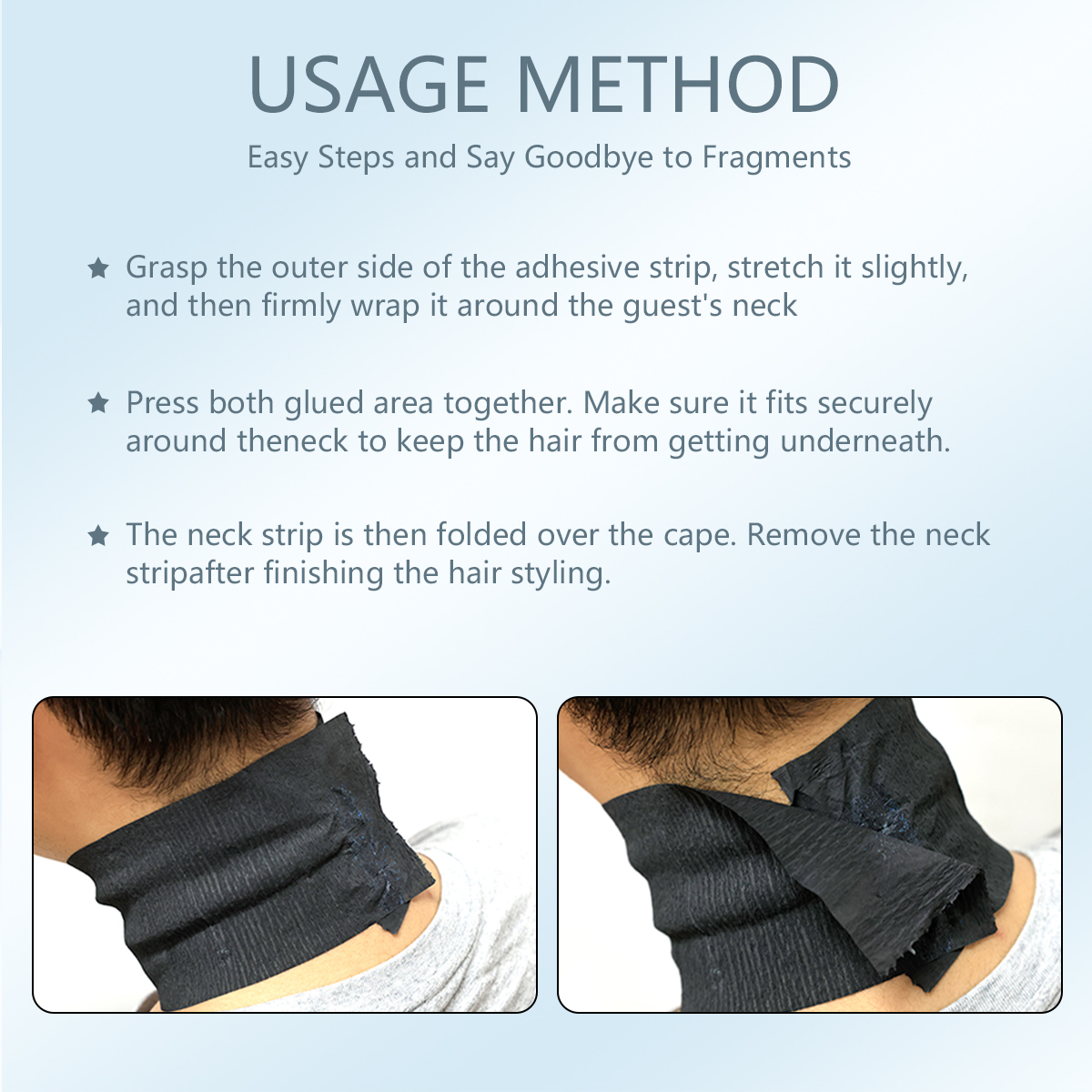 USAGE METHOD

Easy Steps and Say Goodbye to Fragments

★ Grasp the outer side of the adhesive strip, stretch it slightly, and then firmly wrap it around the guest's neck

★ Press both glued area together. Make sure it fits securely around theneck to keep the hair from getting underneath.

★ The neck strip is then folded over the cape. Remove the neck stripafter finishing the hair styling.