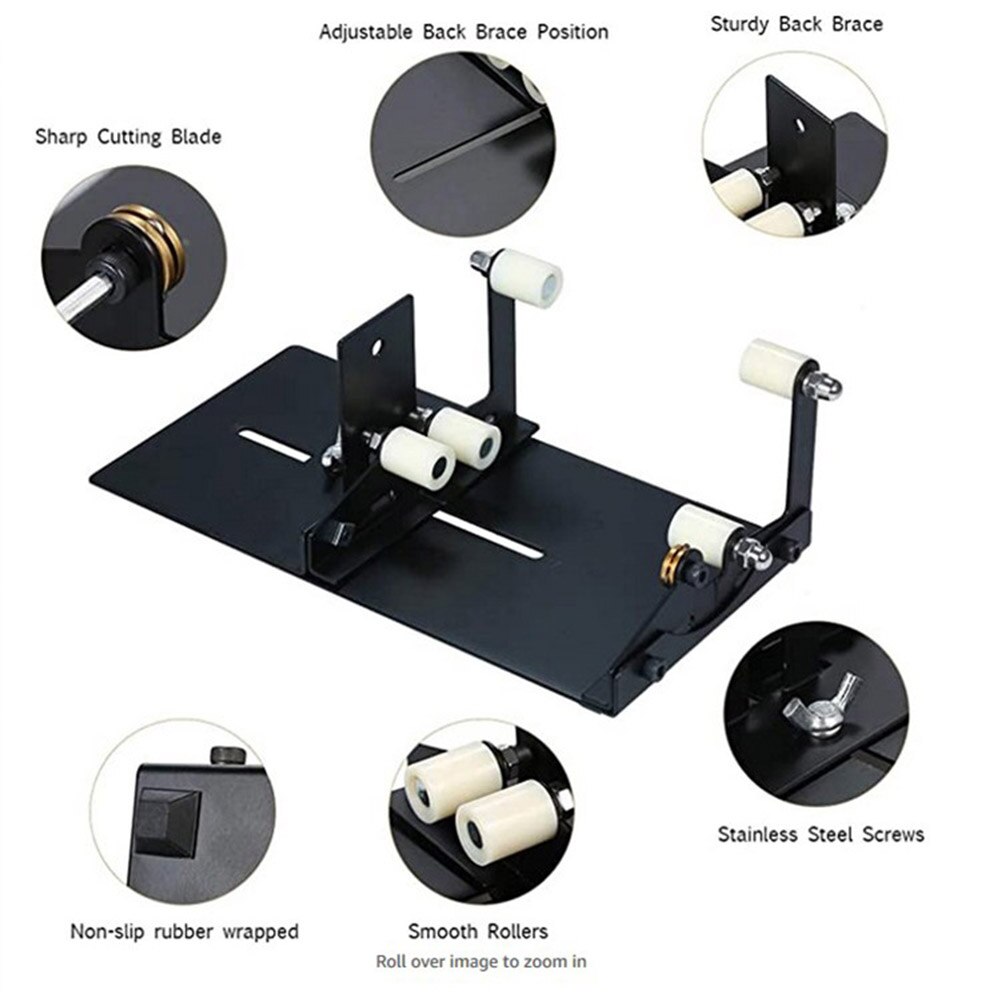 Adjustable Back Brace Position

Sturdy Back Brace

Sharp Cutting Blade

Stainless Steel Screws

Non-slip rubber wrapped

Smooth Rollers

Roll over image to zoom in