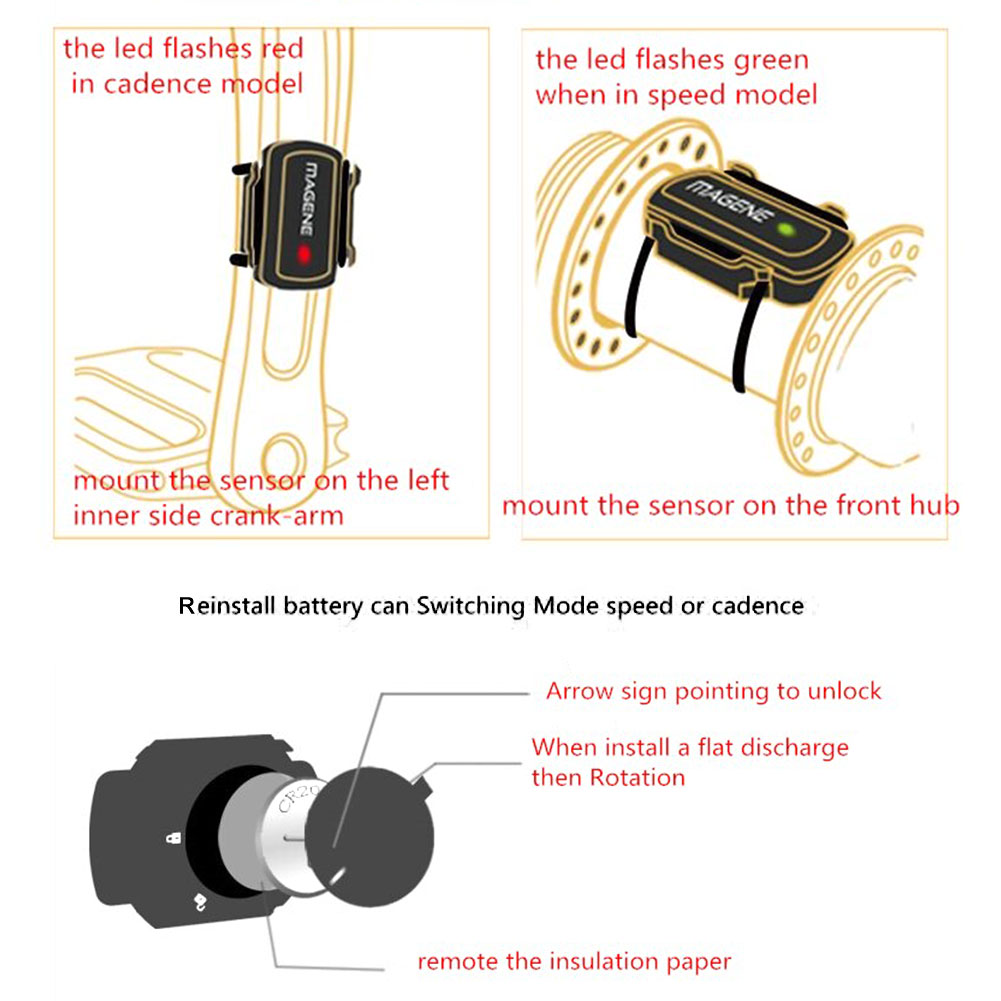 the led flashes red in cadence model

MAGENE

mount the sensor on the left inner side crank-arm

the led flashes green when in speed model

MAGENE

mount the sensor on the front hub

Reinstall battery can Switching Mode speed or cadence

Arrow sign pointing to unlock

When install a flat discharge then Rotation

CR20

remote the insulation paper