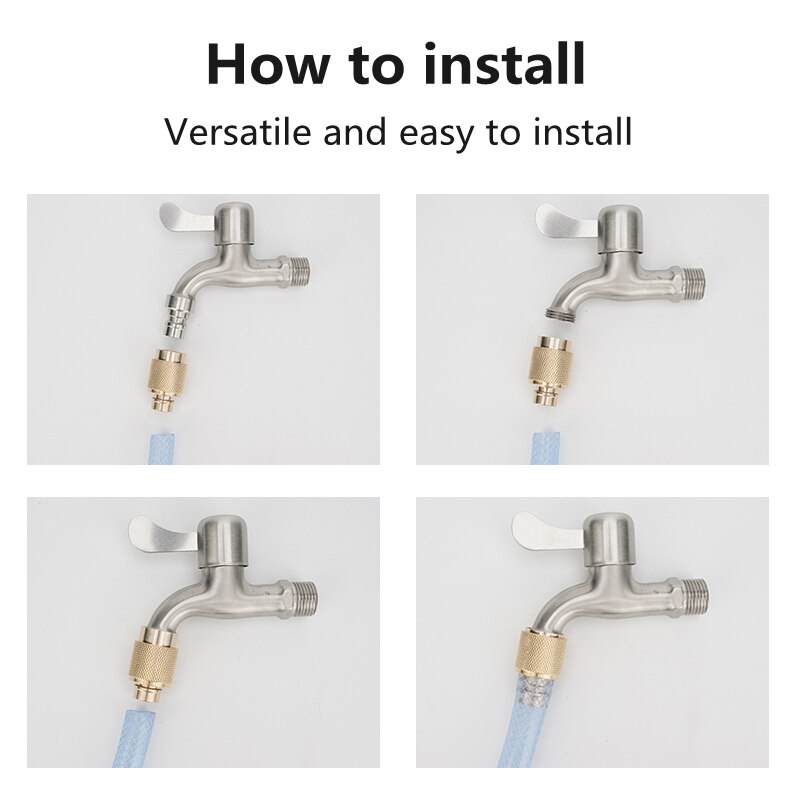 How to install

Versatile and easy to install