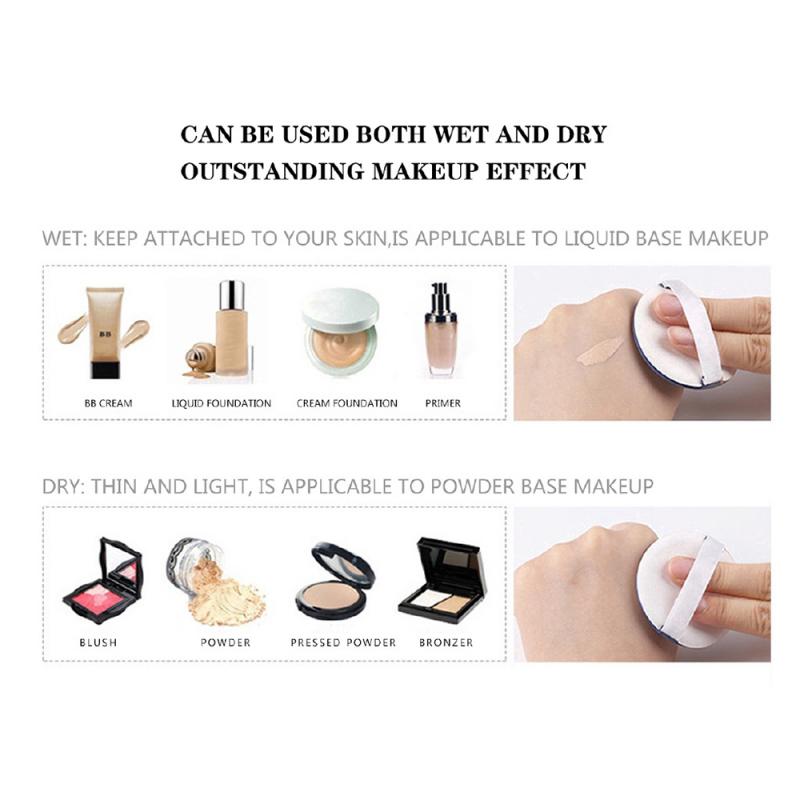 CAN BE USED BOTH WET AND DRY
OUTSTANDING MAKEUP EFFECT

WET: KEEP ATTACHED TO YOUR SKIN,IS APPLICABLE TO LIQUID BASE MAKEUP

BB

BB CREAM
LIQUID FOUNDATION
CREAM FOUNDATION
PRIMER

DRY: THIN AND LIGHT, IS APPLICABLE TO POWDER BASE MAKEUP

BLUSH
POWDER
PRESSED POWDER
BRONZER