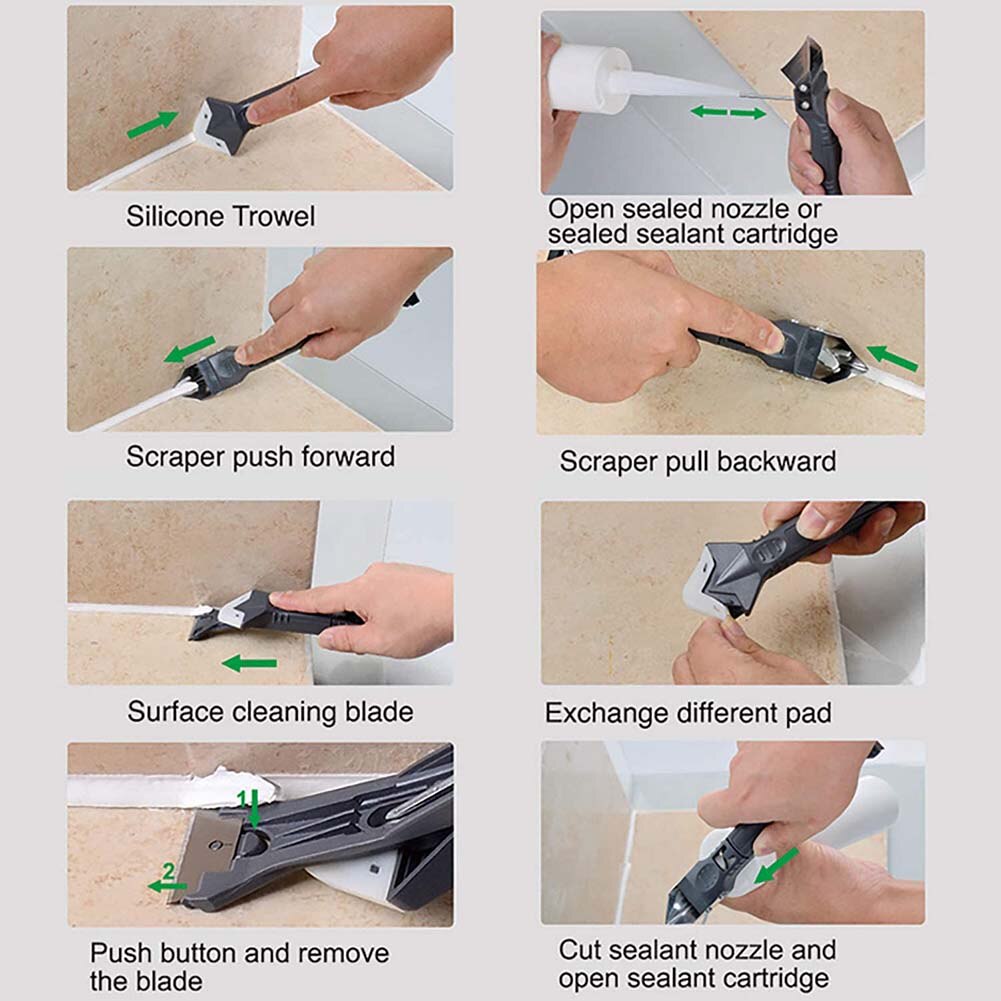 Silicone Trowel

Open sealed nozzle or sealed sealant cartridge

Scraper push forward

Scraper pull backward

Surface cleaning blade

Exchange different pad

1

2

Push button and remove the blade

Cut sealant nozzle and open sealant cartridge