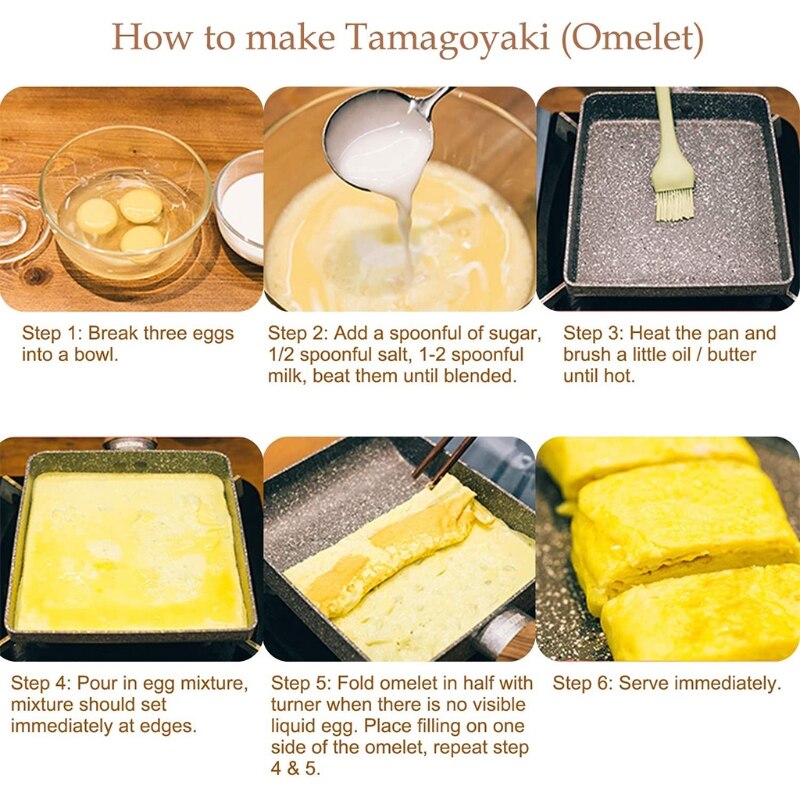 How to make Tamagoyaki (Omelet)

Step 1: Break three eggs into a bowl.

Step 2: Add a spoonful of sugar, 1/2 spoonful salt, 1-2 spoonful milk, beat them until blended.

Step 3: Heat the pan and brush a little oil / butter until hot.

Step 4: Pour in egg mixture, mixture should set immediately at edges.

Step 5: Fold omelet in half with turner when there is no visible liquid egg. Place filling on one side of the omelet, repeat step 4 & 5.

Step 6: Serve immediately.