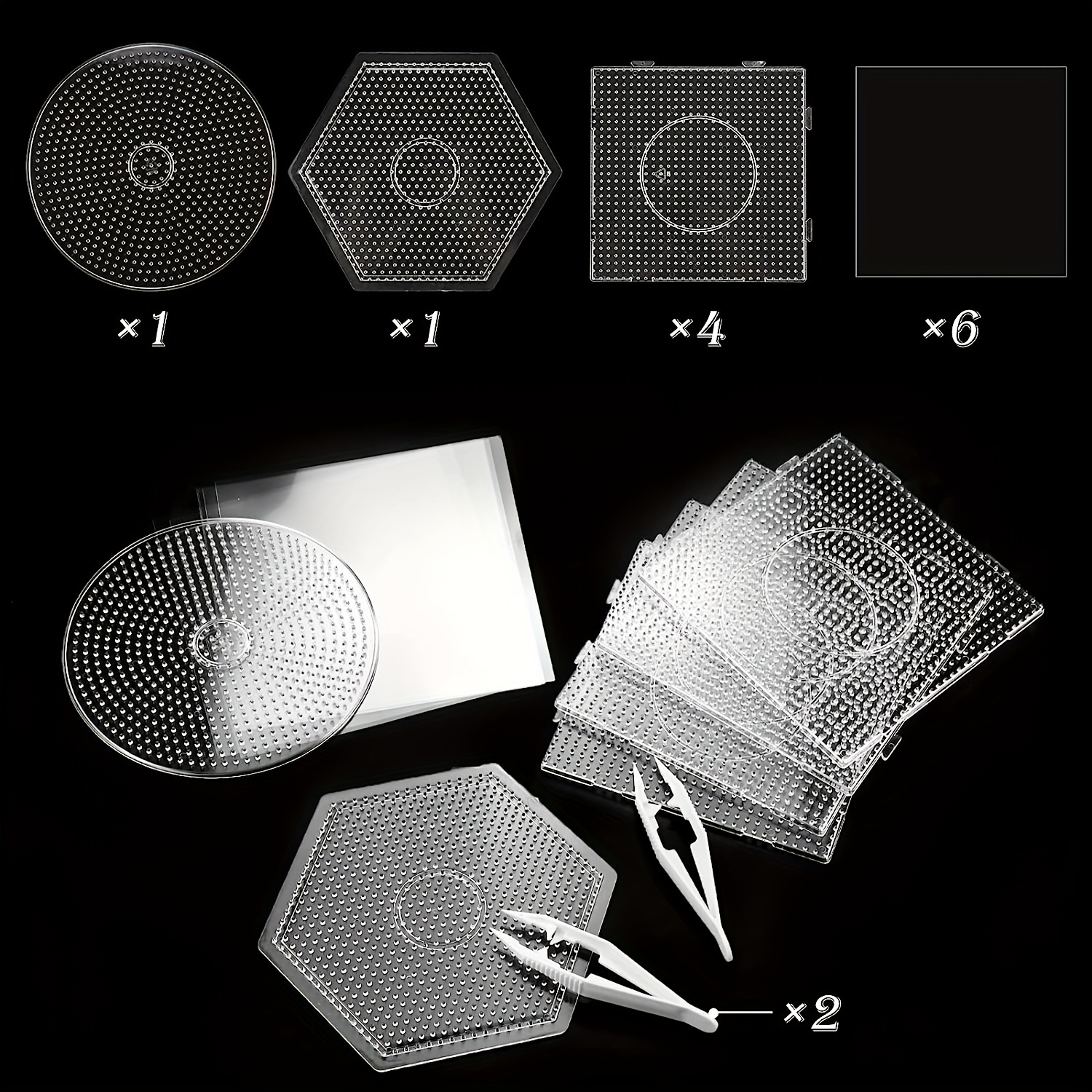 ×1

×1

×4

×6

×2