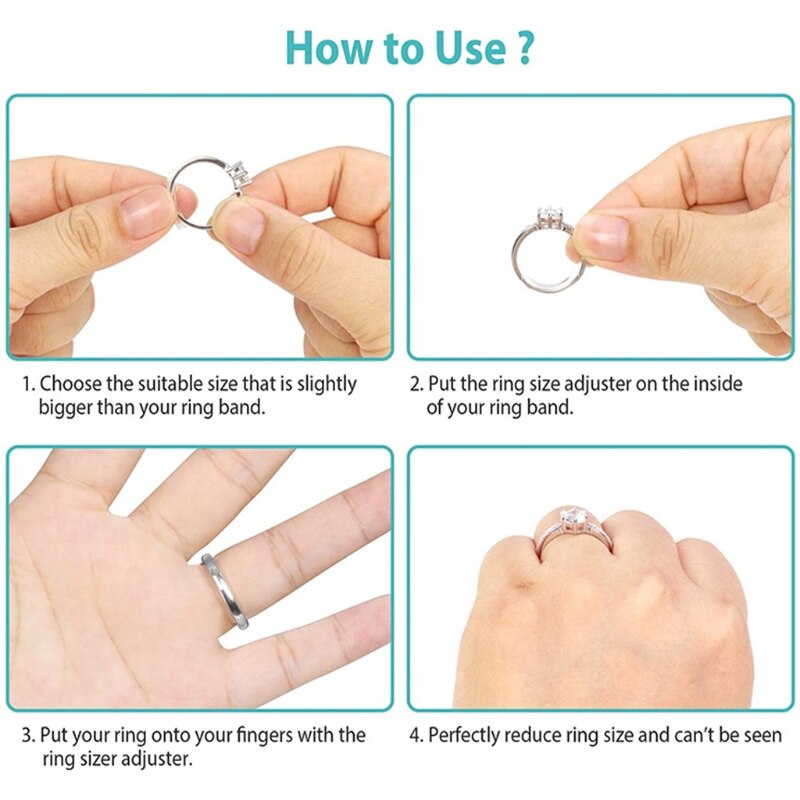 How to Use ?

1. Choose the suitable size that is slightly bigger than your ring band.

2. Put the ring size adjuster on the inside of your ring band.

3. Put your ring onto your fingers with the ring sizer adjuster.

4. Perfectly reduce ring size and can't be seen