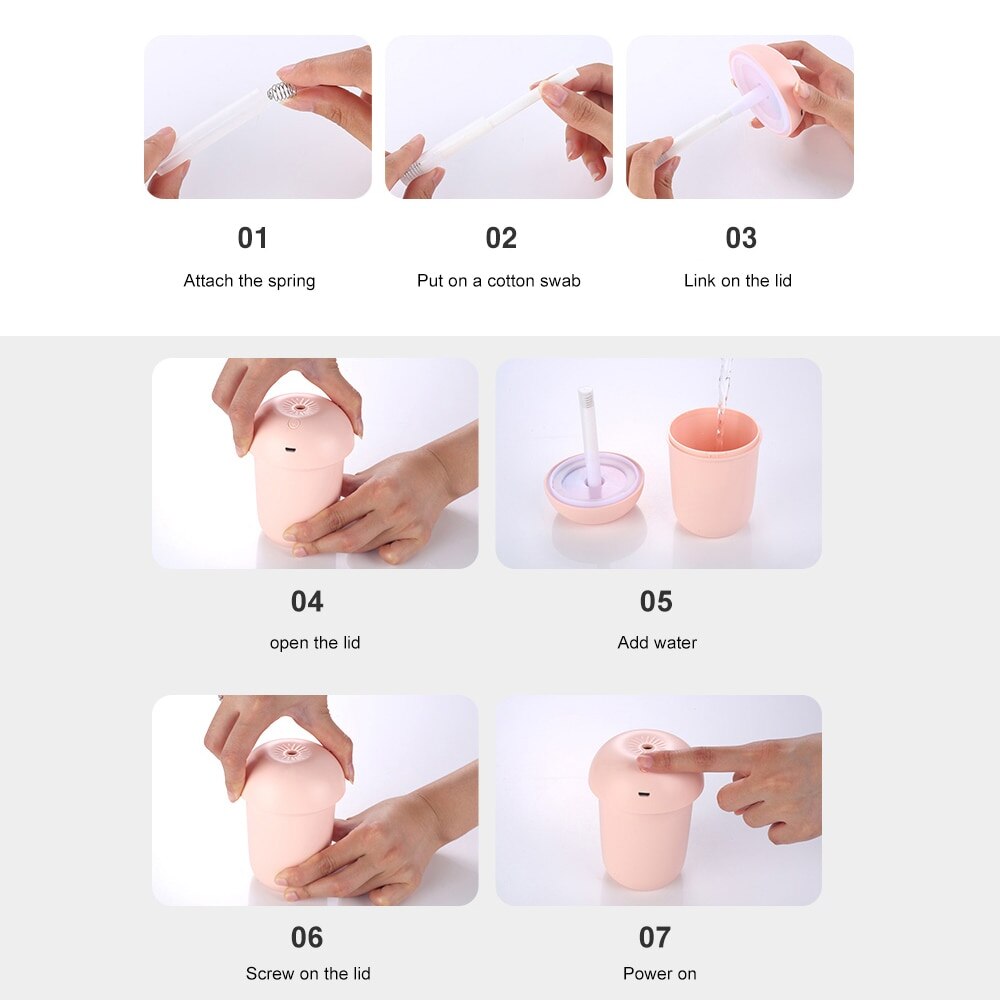 01
Attach the spring

02
Put on a cotton swab

03
Link on the lid

04
open the lid

05
Add water

06
Screw on the lid

07
Power on